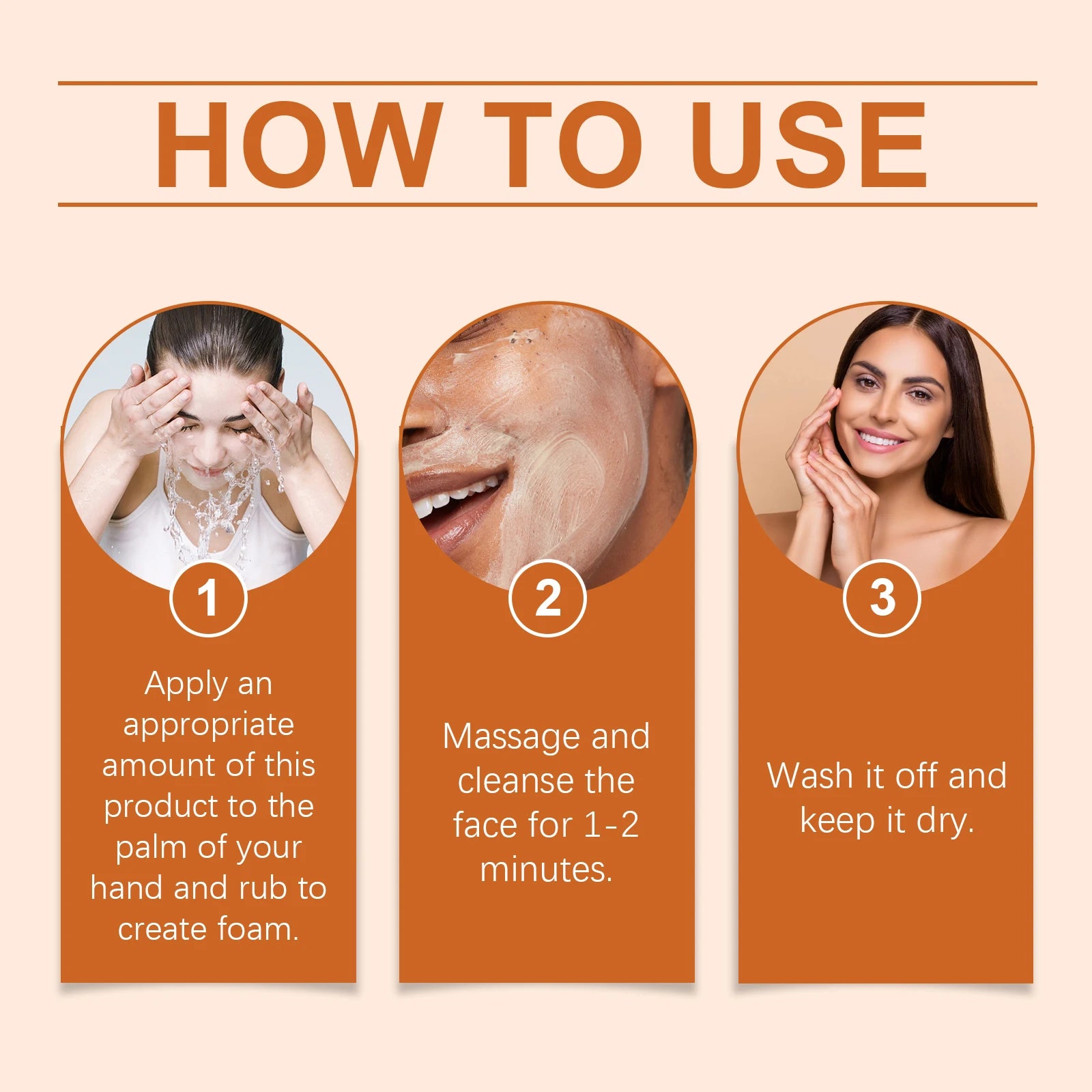 HOW TO USE

1

Apply an appropriate amount of this product to the palm of your hand and rub to create foam.

2

Massage and cleanse the face for 1-2 minutes.

3

Wash it off and keep it dry.