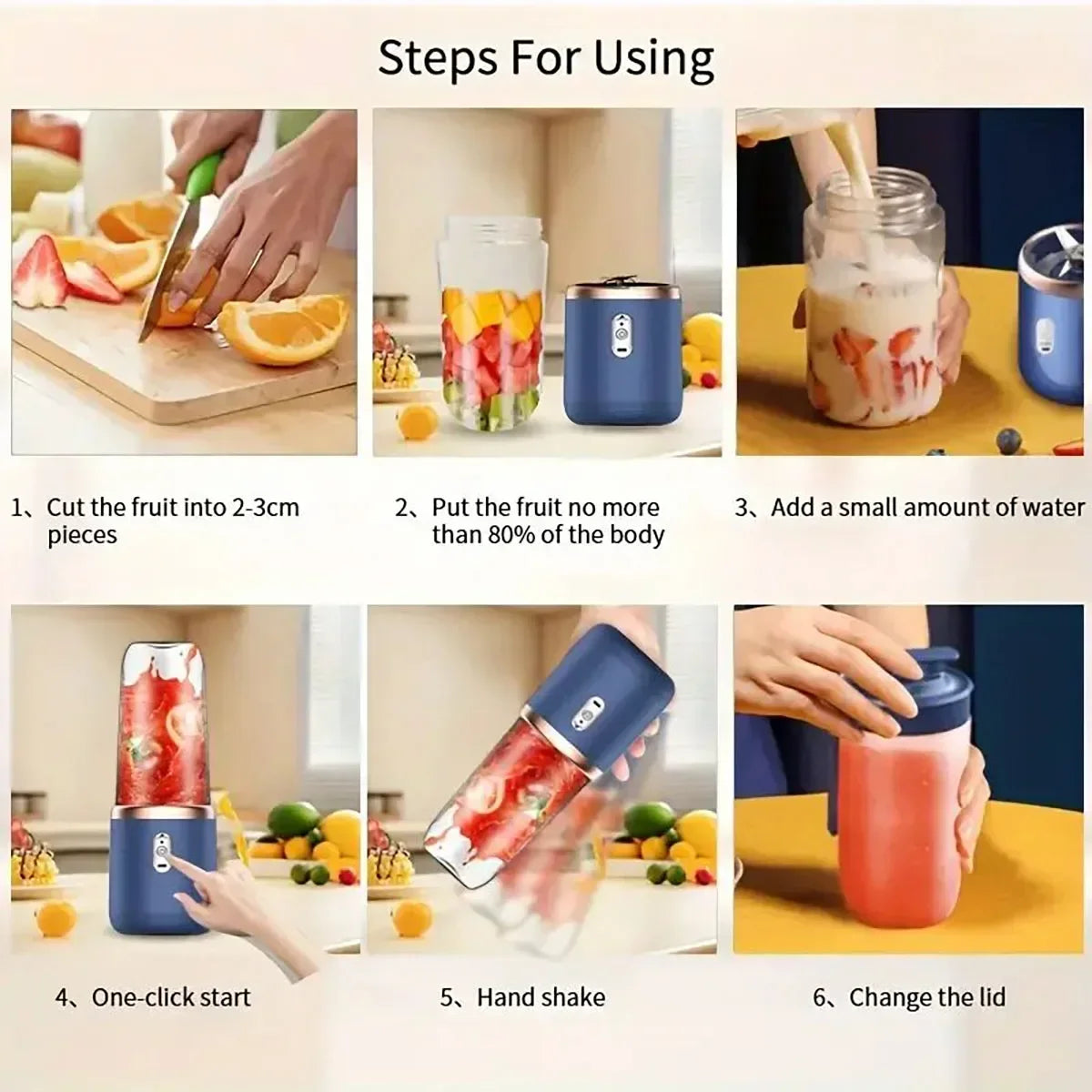 Steps For Using

1、Cut the fruit into 2-3cm pieces

2、Put the fruit no more than 80% of the body

3、Add a small amount of water

4、One-click start

5、Hand shake

6、Change the lid