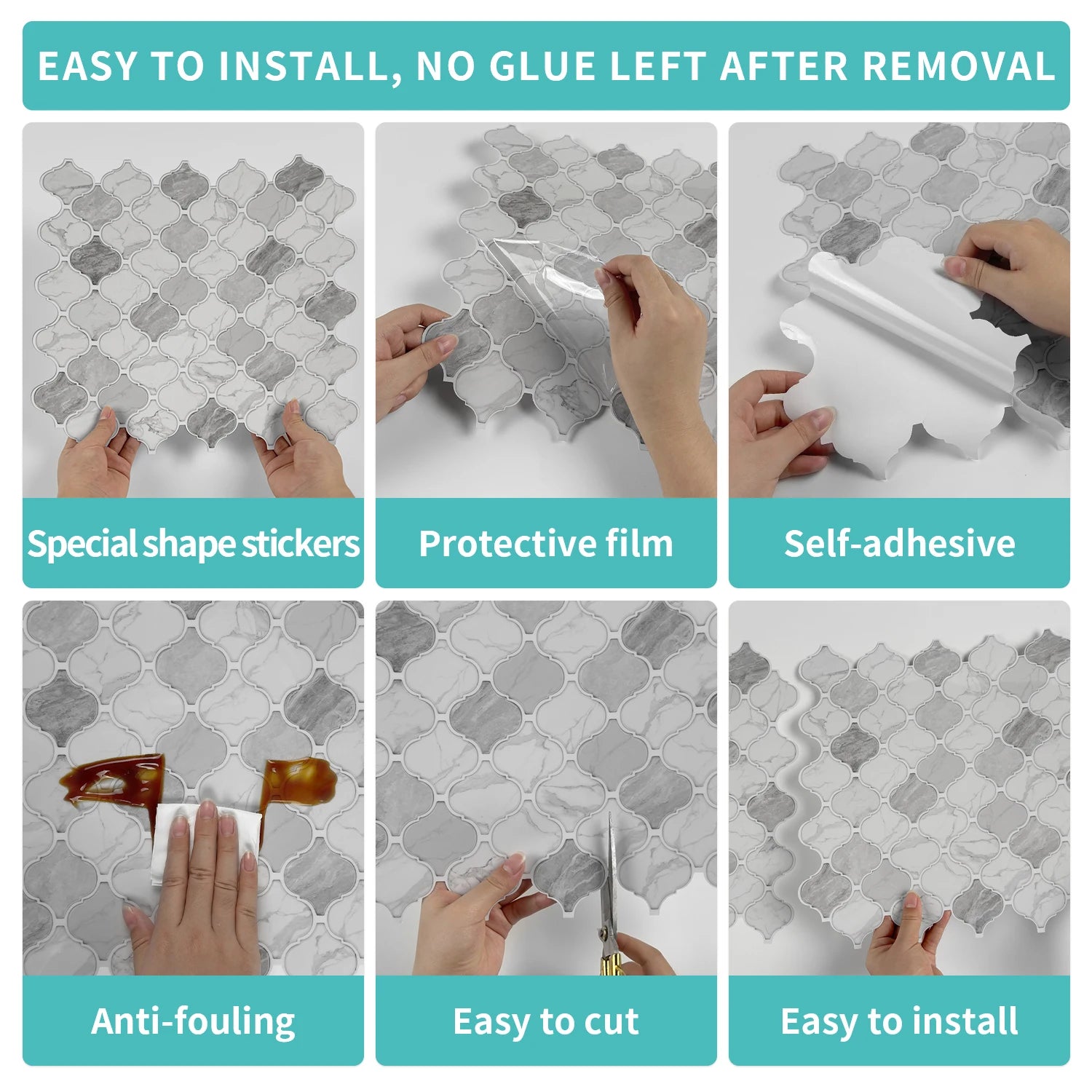 EASY TO INSTALL, NO GLUE LEFT AFTER REMOVAL

Special shape stickers

Protective film

Self-adhesive

Anti-fouling

Easy to cut

Easy to install