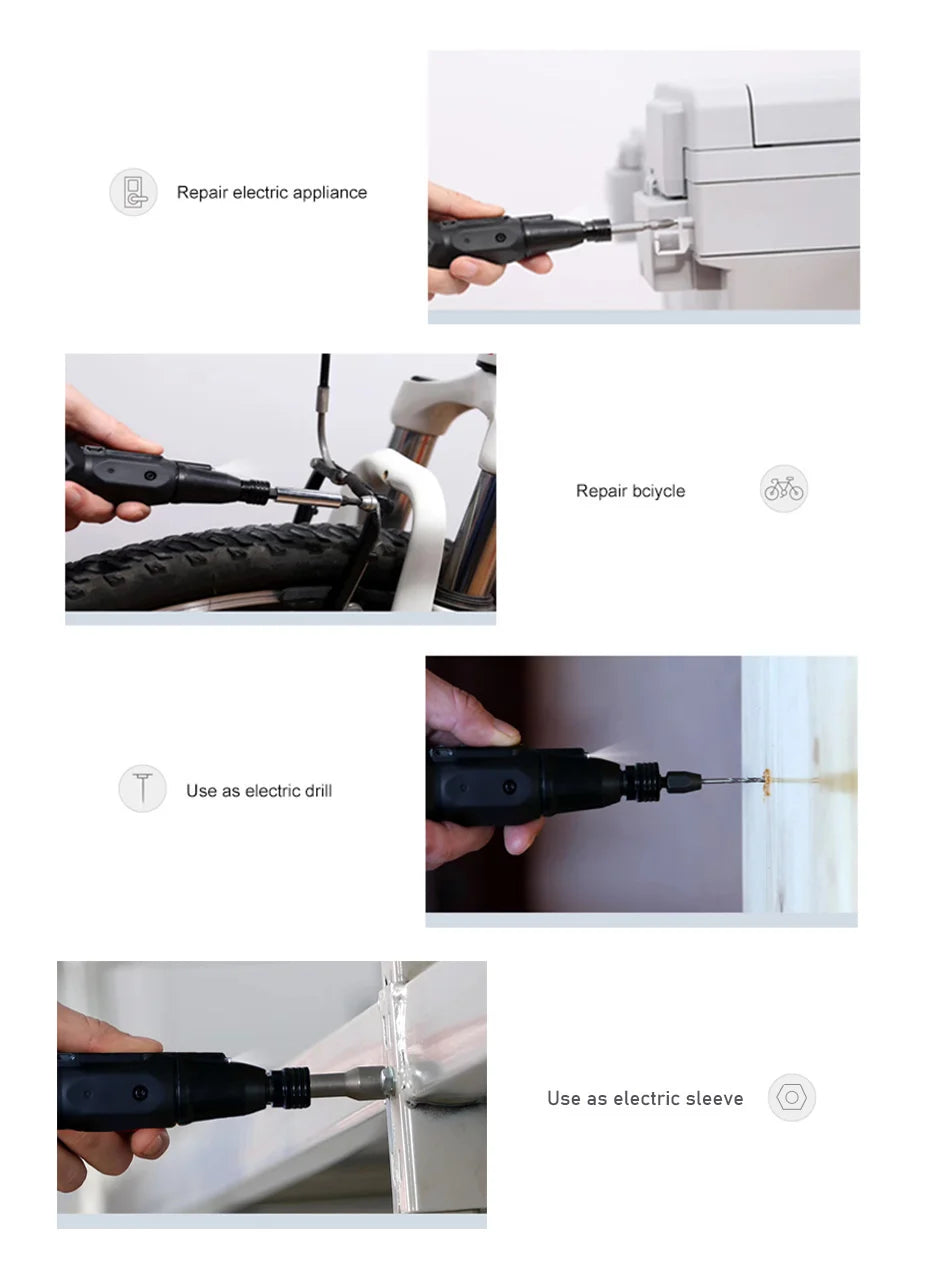 Repair electric appliance

Repair bciycle

Use as electric drill

Use as electric sleeve