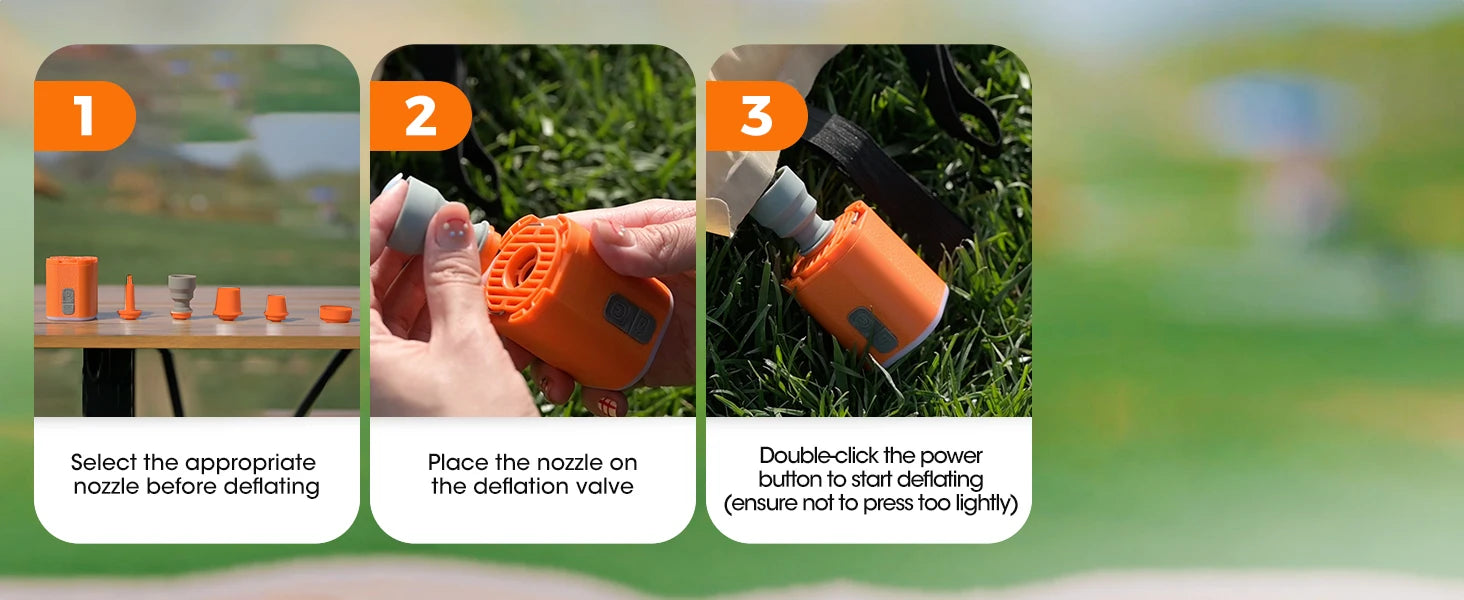 1

Select the appropriate nozzle before deflating

2

Place the nozzle on the deflation valve

3

Double-click the power button to start deflating (ensure not to press too lightly)