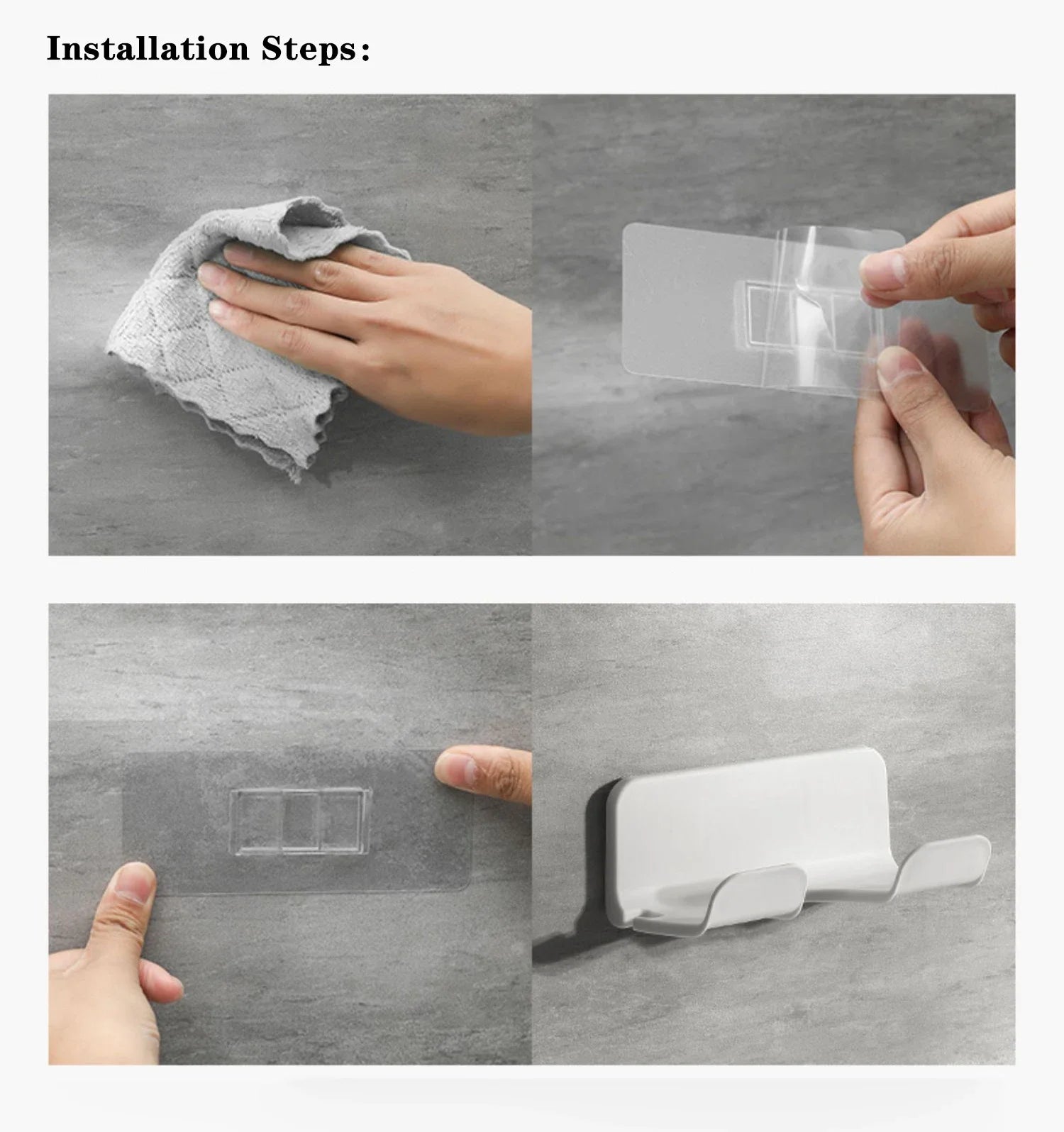 Installation Steps: