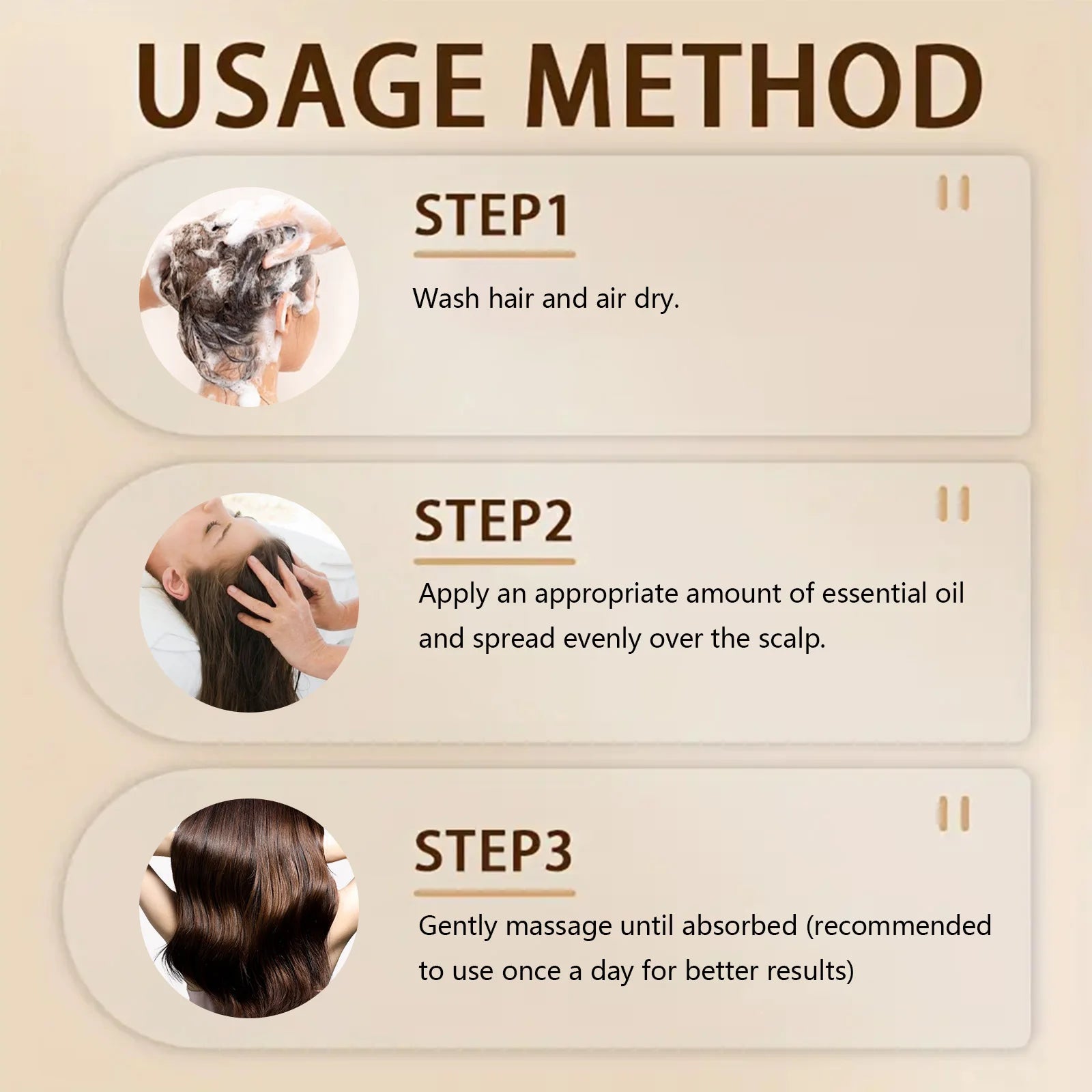 USAGE METHOD

STEP1

Wash hair and air dry.

STEP2

Apply an appropriate amount of essential oil and spread evenly over the scalp.

STEP3

Gently massage until absorbed (recommended to use once a day for better results)