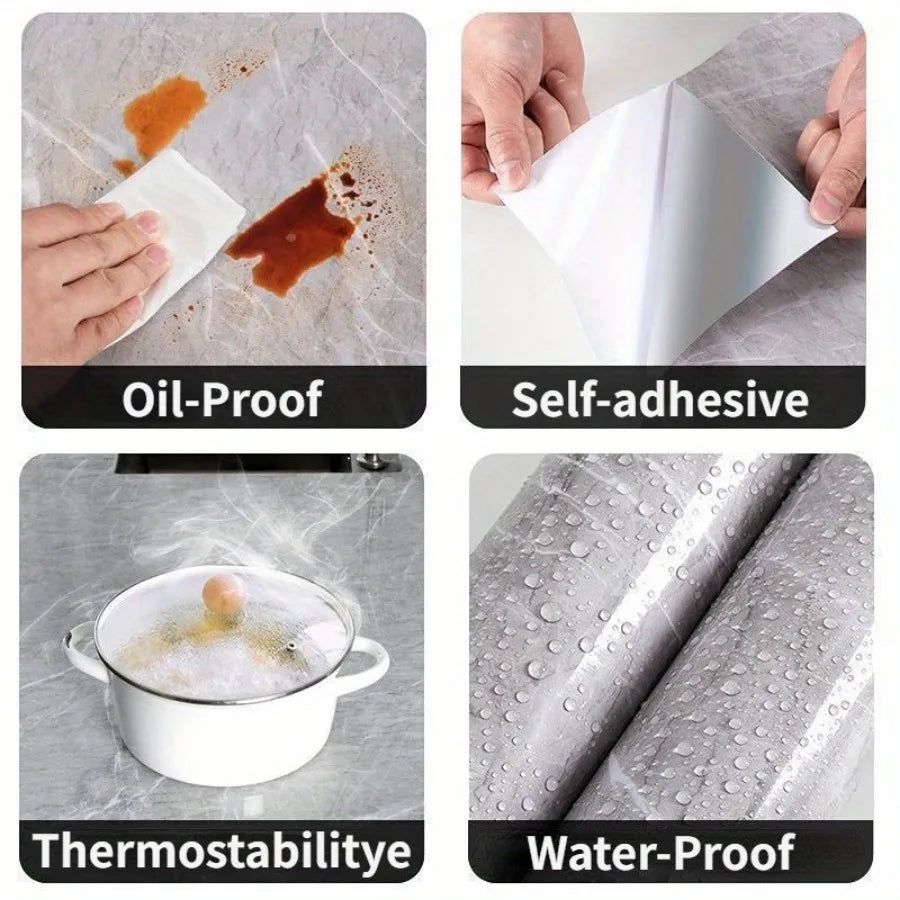 Oil-Proof

Self-adhesive

Thermostabilitye

Water-Proof