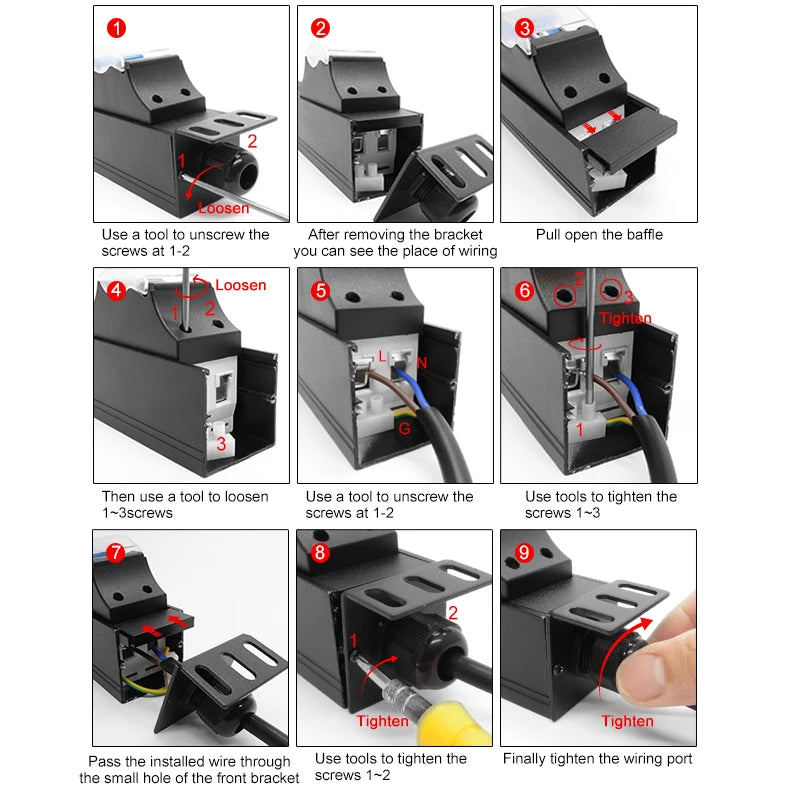 1
2
1
Loosen
Use a tool to unscrew the screws at 1-2

2
After removing the bracket you can see the place of wiring

3
Pull open the baffle

4
Loosen
1
2
3
Then use a tool to loosen 1~3screws

5
L
N
G
Use a tool to unscrew the screws at 1-2

6
2
3
Tighten
1
Use tools to tighten the screws 1~3

7
Pass the installed wire through the small hole of the front bracket

8
2
1
Tighten
Use tools to tighten the screws 1~2

9
Tighten
Finally tighten the wiring port