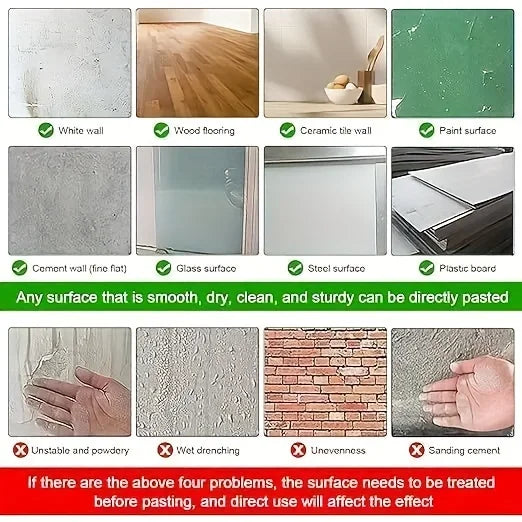 White wall

Wood flooring

Ceramic tile wall

Paint surface

Cement wall (fine flat)

Glass surface

Steel surface

Plastic board

Any surface that is smooth, dry, clean, and sturdy can be directly pasted

Unstable and powdery

Wet drenching

Unevenness

Sanding cement

If there are the above four problems, the surface needs to be treated before pasting, and direct use will affect the effect