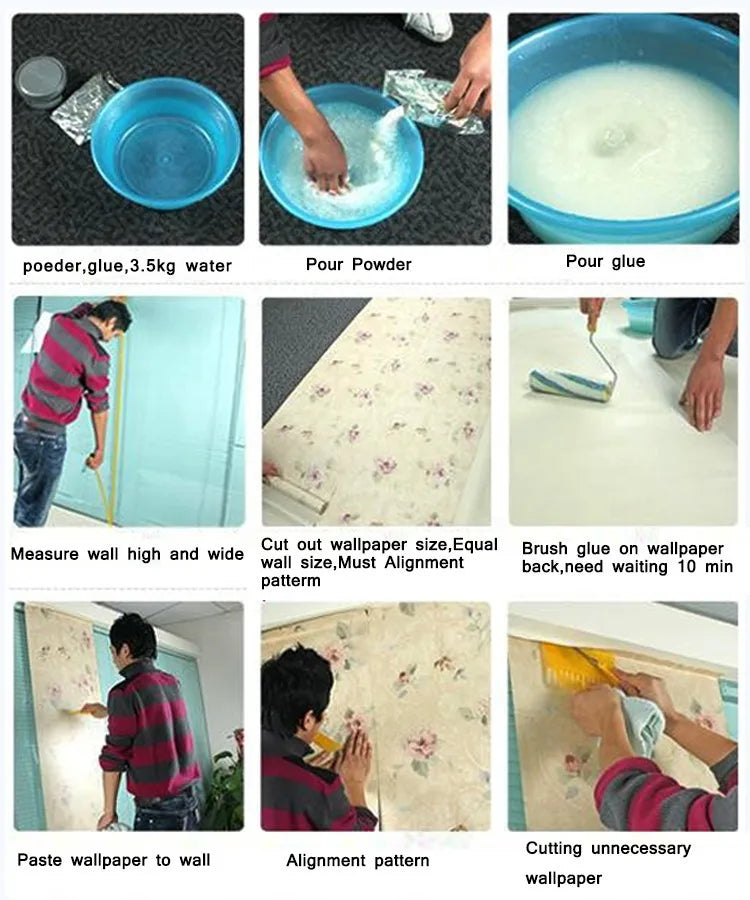 poeder,glue,3.5kg water

Pour Powder

Pour glue

Measure wall high and wide

Cut out wallpaper size,Equal wall size,Must Alignment patterm

Brush glue on wallpaper back,need waiting 10 min

Paste wallpaper to wall

Alignment pattern

Cutting unnecessary wallpaper