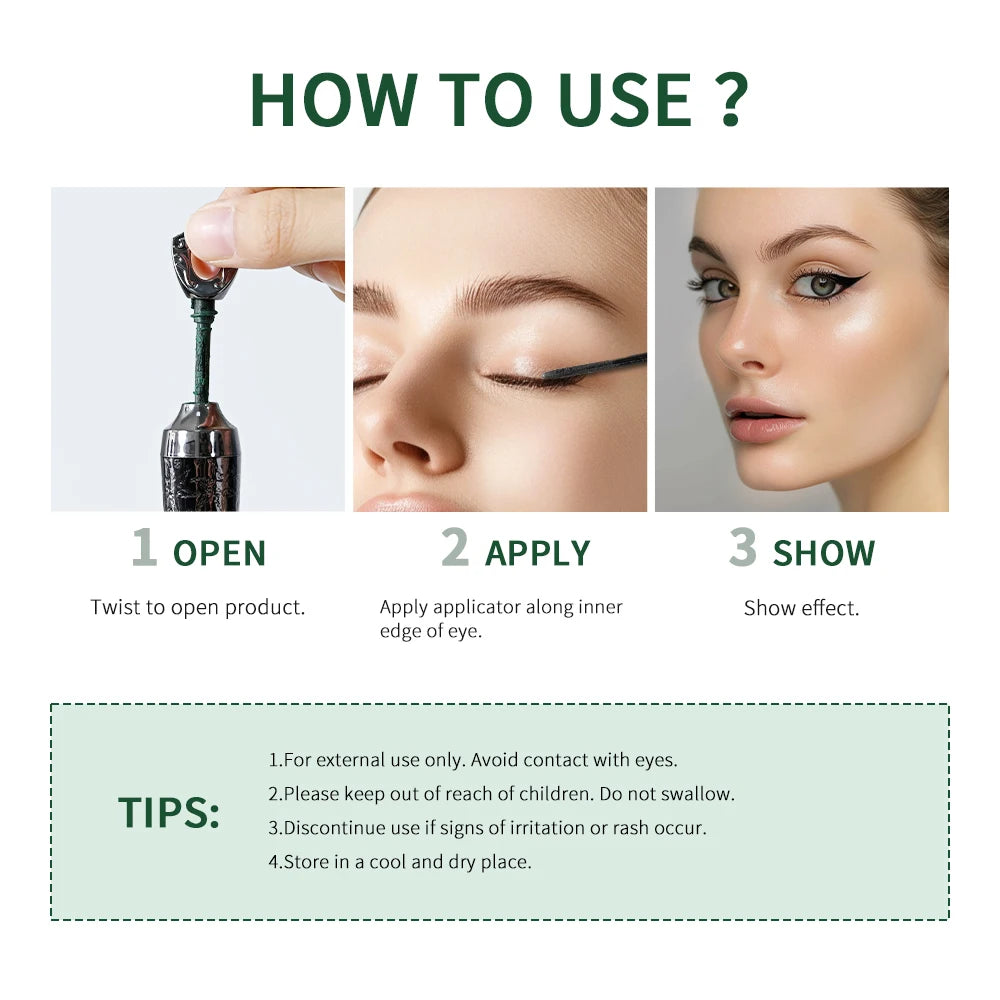 HOW TO USE ?

1 OPEN

Twist to open product.

2 APPLY

Apply applicator along inner edge of eye.

3 SHOW

Show effect.

TIPS:

1.For external use only. Avoid contact with eyes.
2.Please keep out of reach of children. Do not swallow.
3.Discontinue use if signs of irritation or rash occur.
4.Store in a cool and dry place.