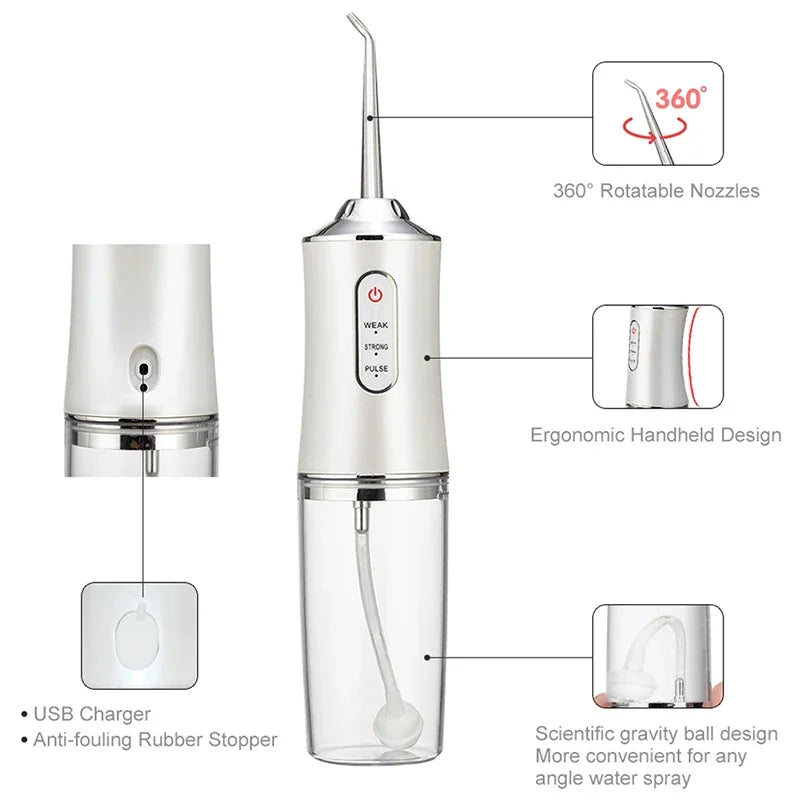 360°

360° Rotatable Nozzles

WEAK
STRONG
PULSE

Ergonomic Handheld Design

• USB Charger
• Anti-fouling Rubber Stopper

Scientific gravity ball design
More convenient for any angle water spray