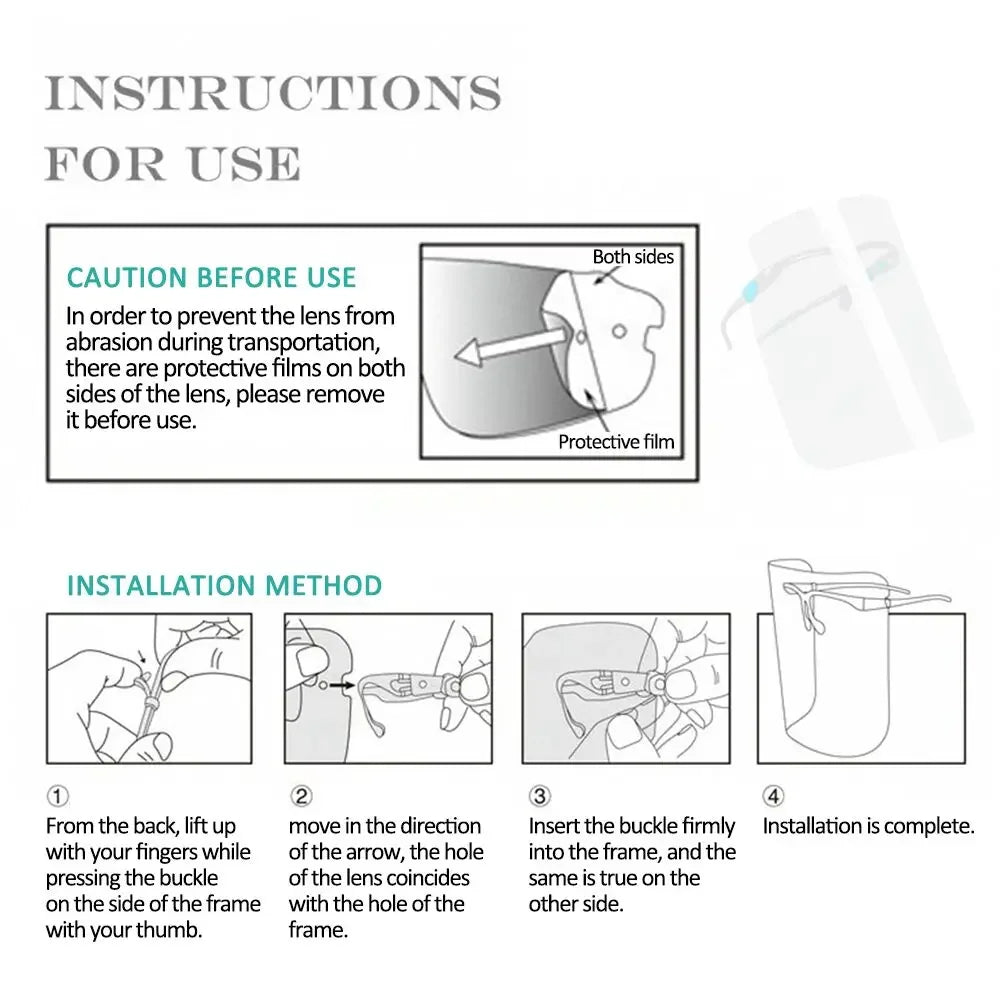 INSTRUCTIONS FOR USE

CAUTION BEFORE USE

In order to prevent the lens from abrasion during transportation, there are protective films on both sides of the lens, please remove it before use.

Both sides

Protective film

INSTALLATION METHOD

①
From the back, lift up with your fingers while pressing the buckle on the side of the frame with your thumb.

②
move in the direction of the arrow, the hole of the lens coincides with the hole of the frame.

③
Insert the buckle firmly into the frame, and the same is true on the other side.

④
Installation is complete.