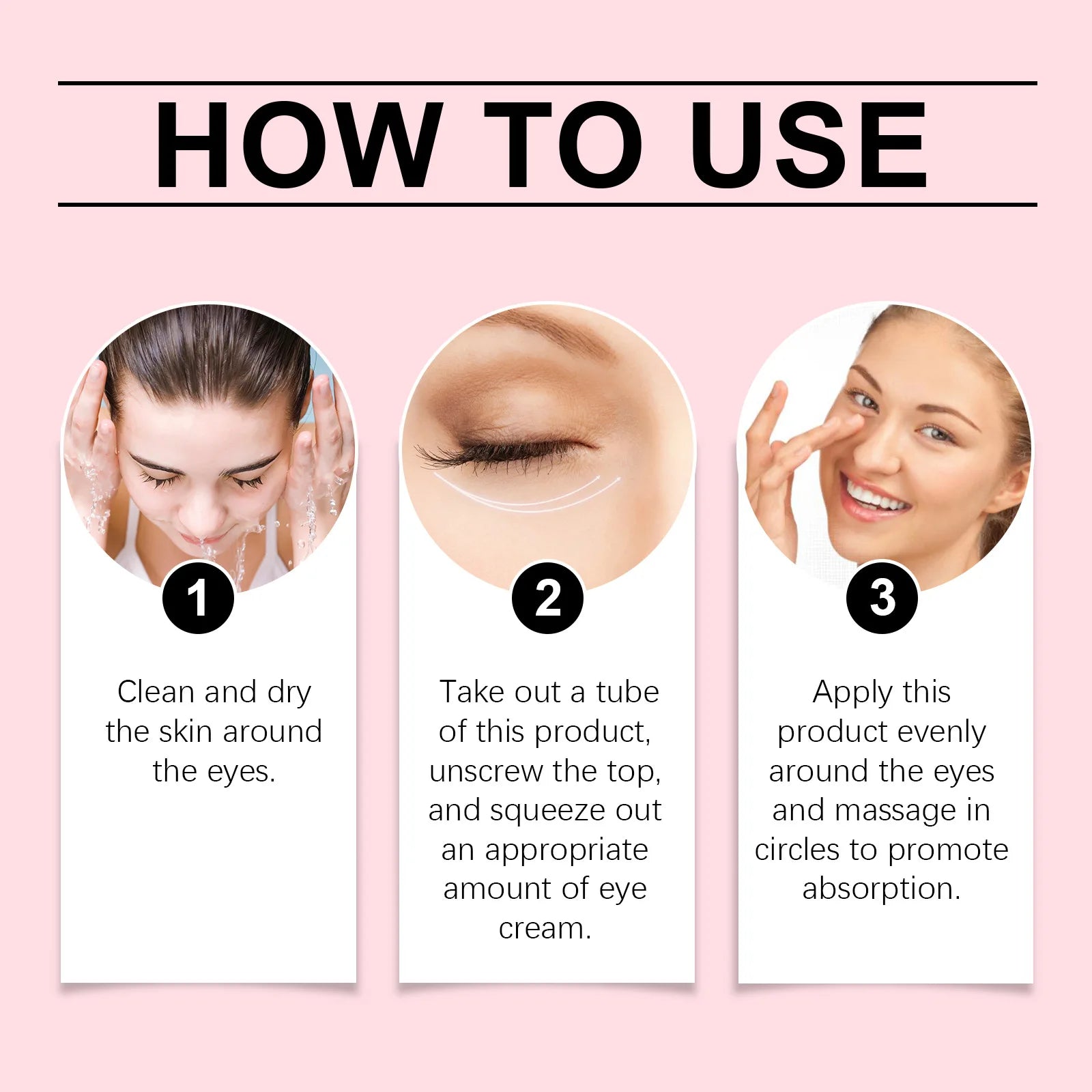 HOW TO USE

1

Clean and dry the skin around the eyes.

2

Take out a tube of this product, unscrew the top, and squeeze out an appropriate amount of eye cream.

3

Apply this product evenly around the eyes and massage in circles to promote absorption.