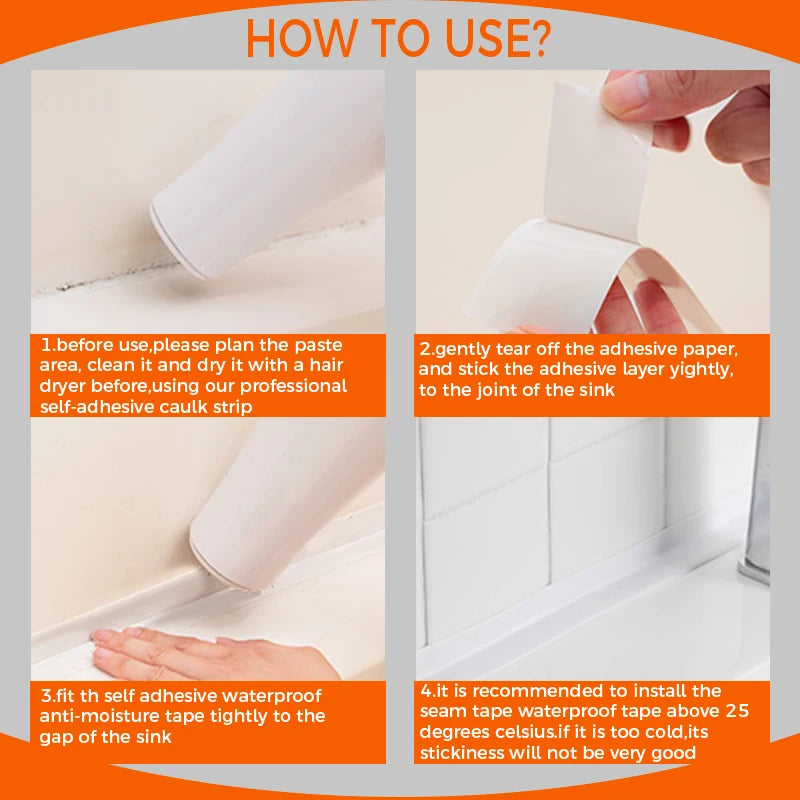 HOW TO USE?

1.before use,please plan the paste area, clean it and dry it with a hair dryer before,using our professional self-adhesive caulk strip

2.gently tear off the adhesive paper, and stick the adhesive layer yightly, to the joint of the sink

3.fit th self adhesive waterproof anti-moisture tape tightly to the gap of the sink

4.it is recommended to install the seam tape waterproof tape above 25 degrees celsius.if it is too cold,its stickiness will not be very good