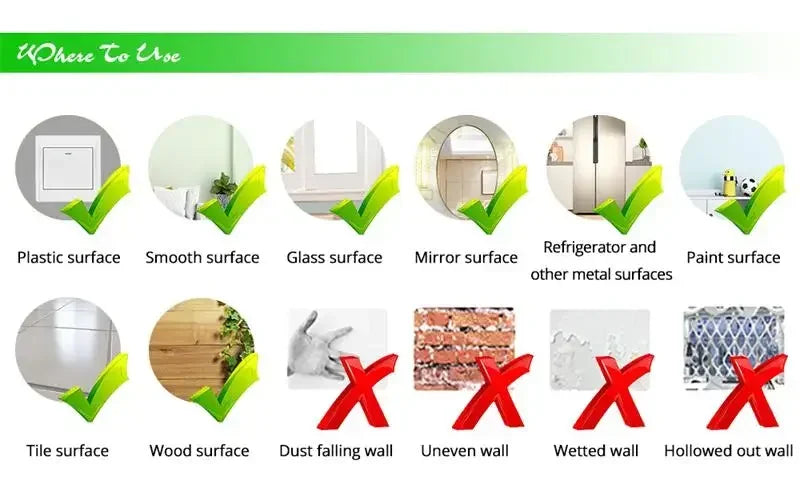 Where To Use

Plastic surface
Smooth surface
Glass surface
Mirror surface
Refrigerator and other metal surfaces
Paint surface

Tile surface
Wood surface
Dust falling wall
Uneven wall
Wetted wall
Hollowed out wall