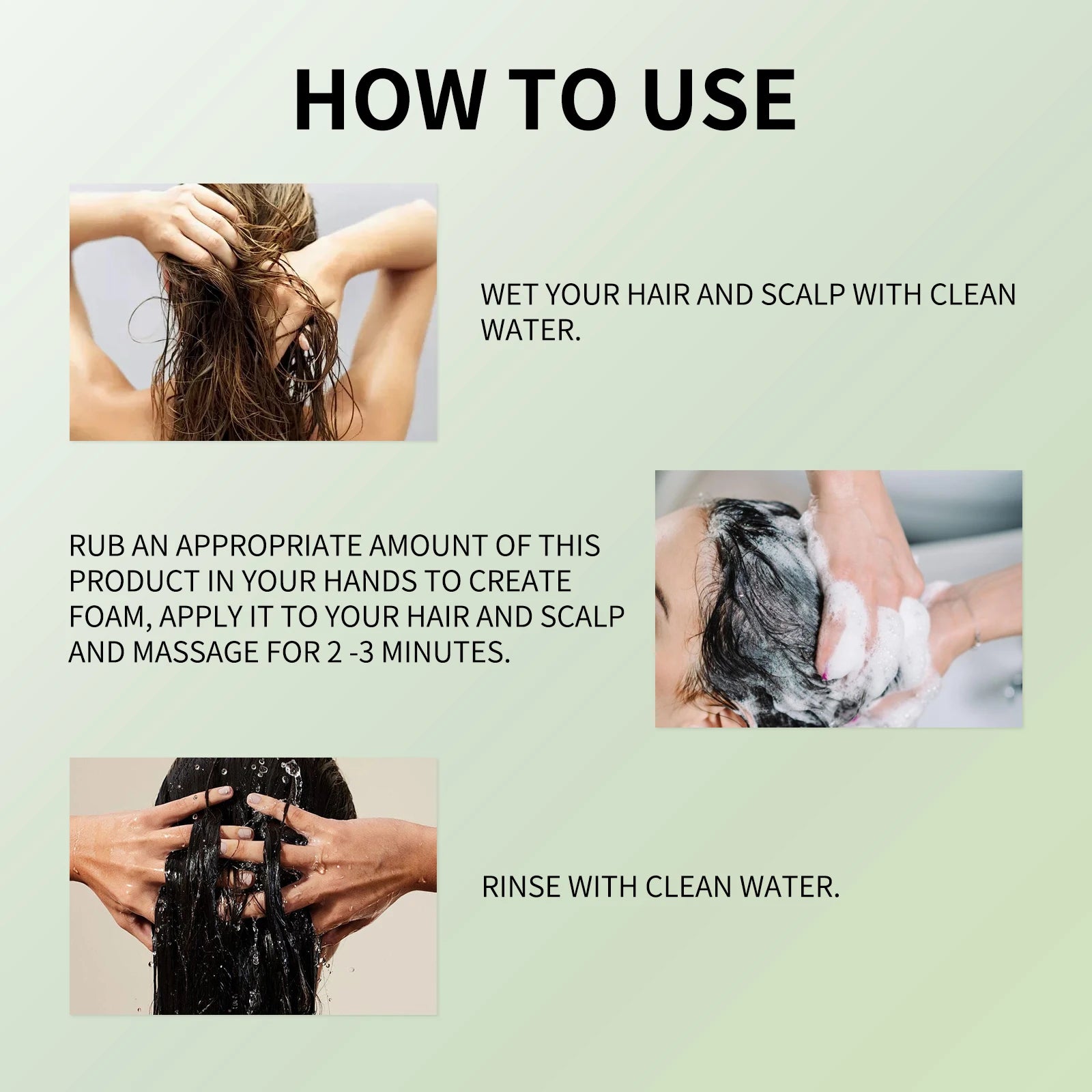 HOW TO USE

WET YOUR HAIR AND SCALP WITH CLEAN WATER.

RUB AN APPROPRIATE AMOUNT OF THIS PRODUCT IN YOUR HANDS TO CREATE FOAM, APPLY IT TO YOUR HAIR AND SCALP AND MASSAGE FOR 2 -3 MINUTES.

RINSE WITH CLEAN WATER.