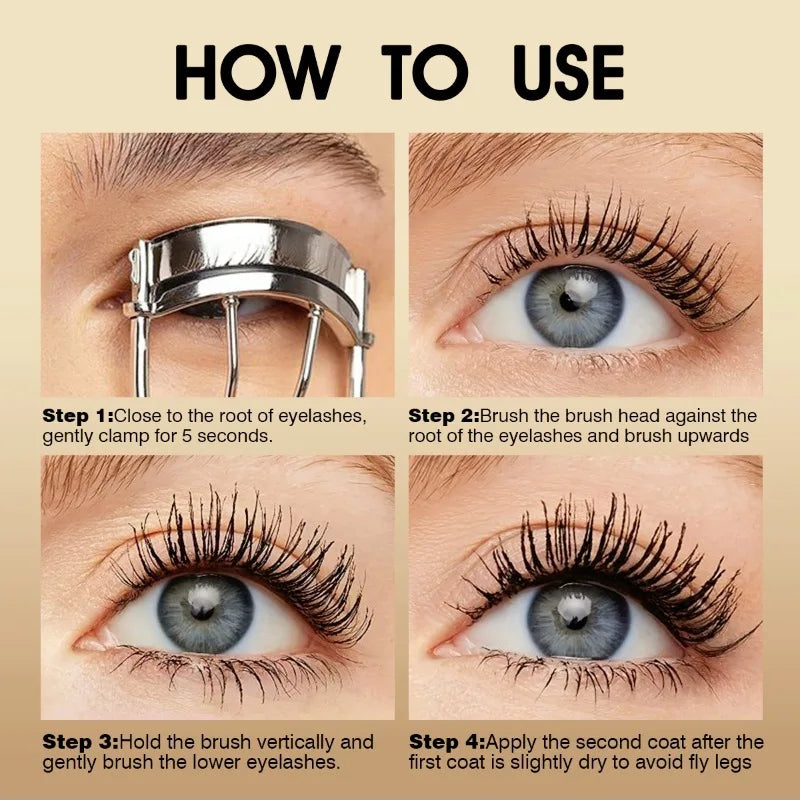 HOW TO USE

Step 1:Close to the root of eyelashes, gently clamp for 5 seconds.

Step 2:Brush the brush head against the root of the eyelashes and brush upwards

Step 3:Hold the brush vertically and gently brush the lower eyelashes.

Step 4:Apply the second coat after the first coat is slightly dry to avoid fly legs