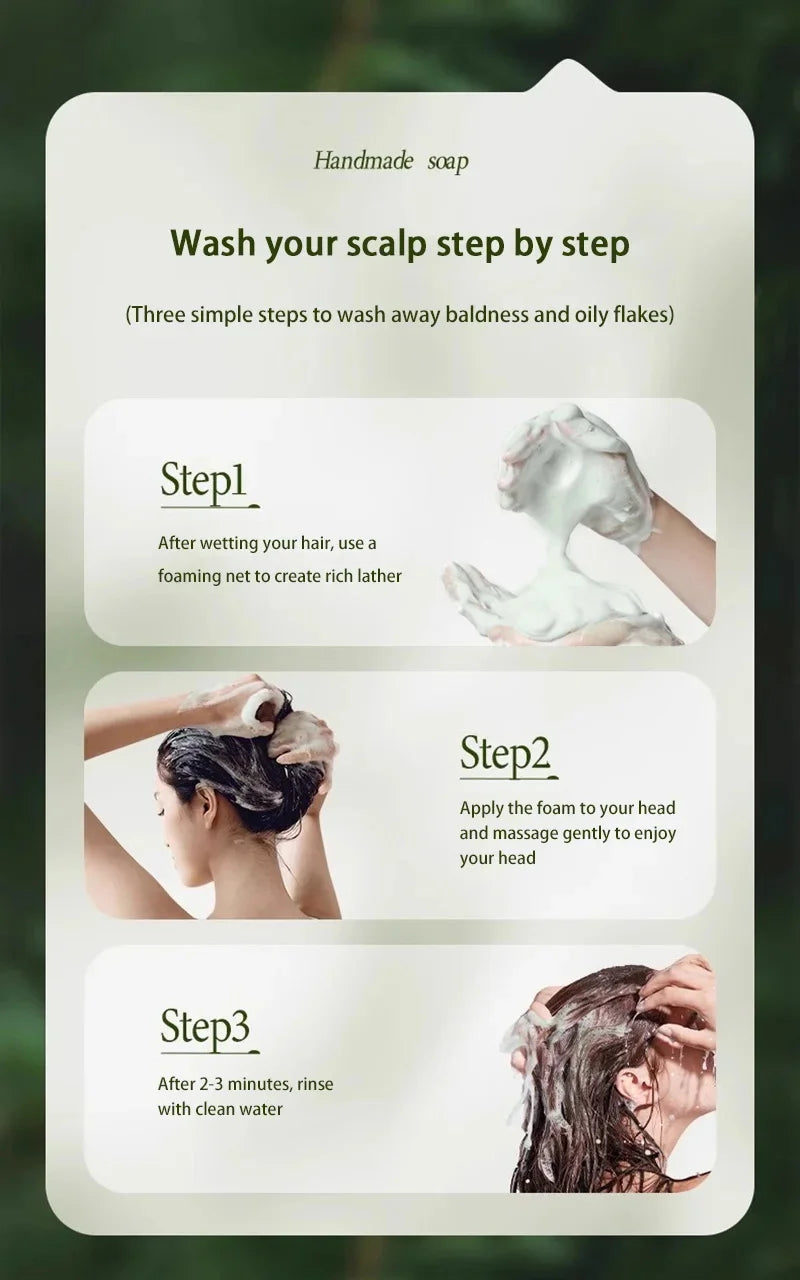 Handmade soap

Wash your scalp step by step

(Three simple steps to wash away baldness and oily flakes)

Step1

After wetting your hair, use a foaming net to create rich lather

Step2

Apply the foam to your head and massage gently to enjoy your head

Step3

After 2-3 minutes, rinse with clean water