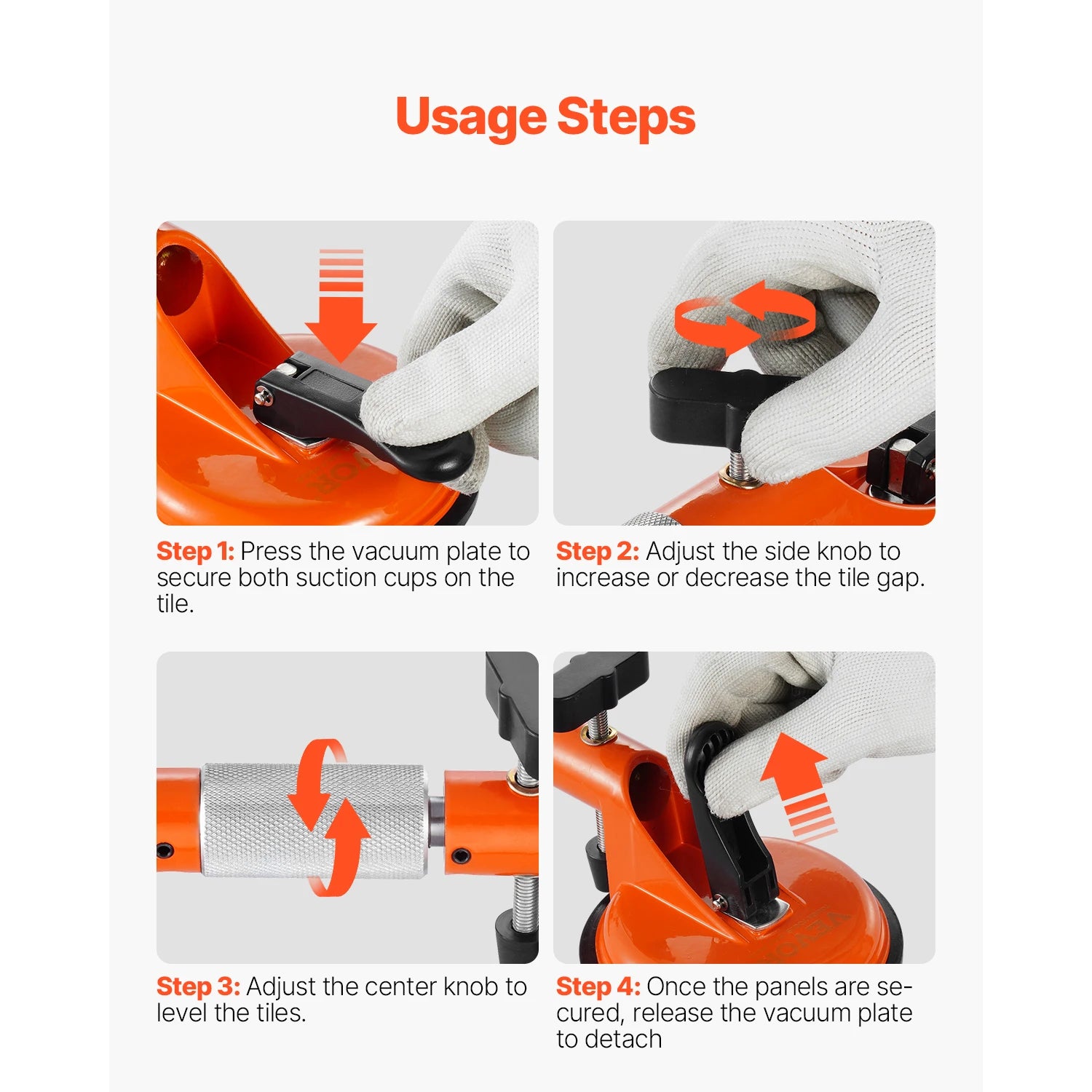 Usage Steps

Step 1: Press the vacuum plate to secure both suction cups on the tile.

Step 2: Adjust the side knob to increase or decrease the tile gap.

Step 3: Adjust the center knob to level the tiles.

Step 4: Once the panels are secured, release the vacuum plate to detach