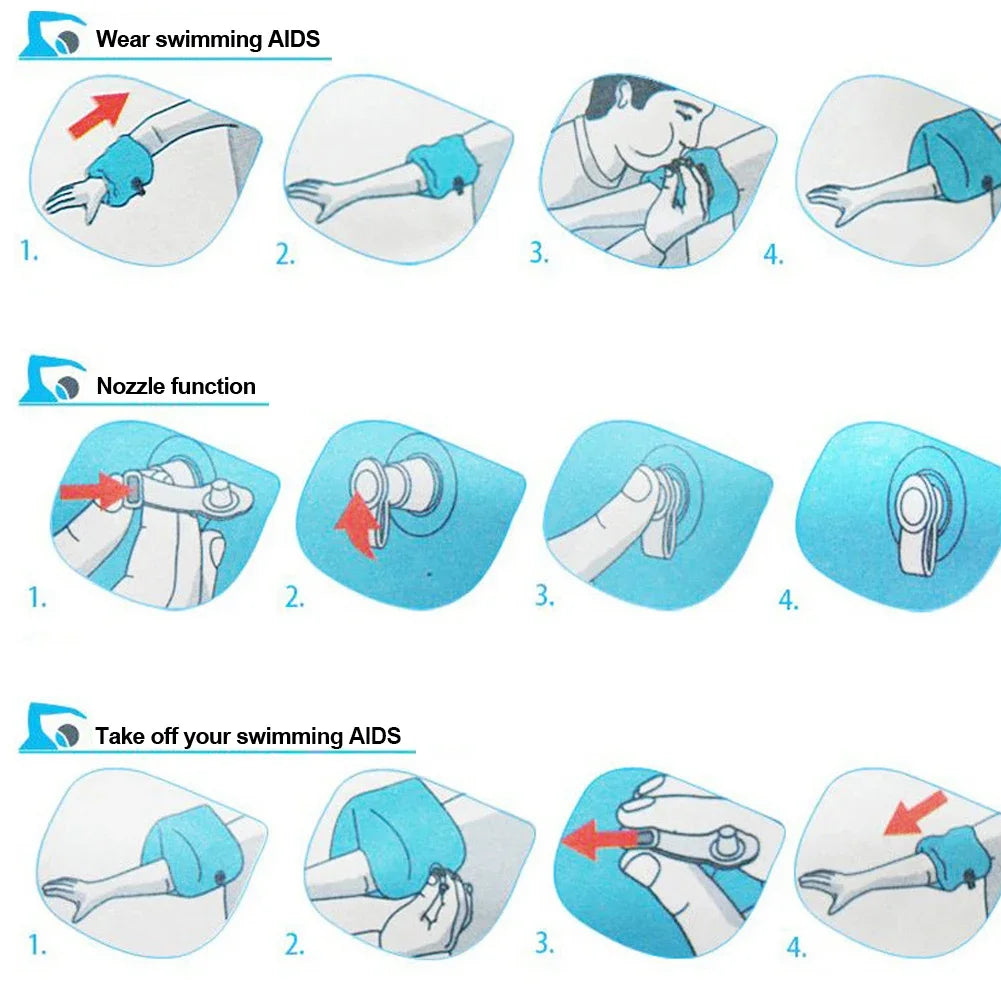 Wear swimming AIDS

1. 2. 3. 4.

Nozzle function

1. 2. 3. 4.

Take off your swimming AIDS

1. 2. 3. 4.