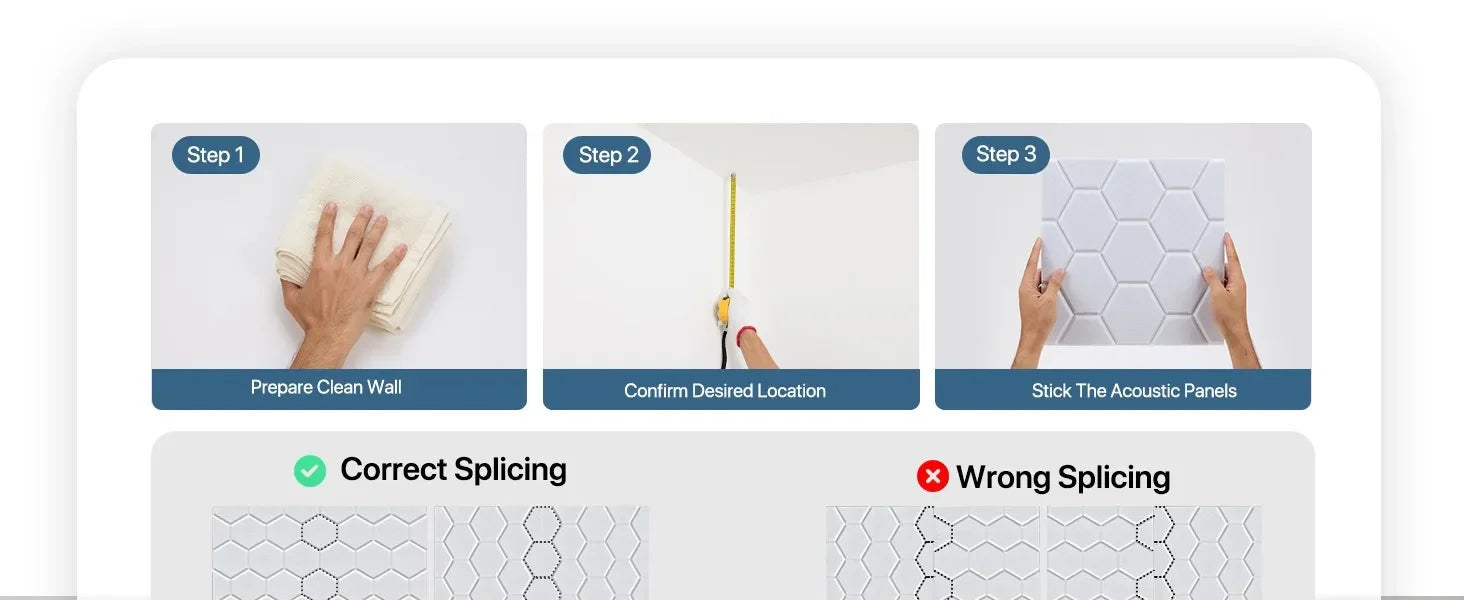 Step 1

Prepare Clean Wall

Step 2

Confirm Desired Location

Step 3

Stick The Acoustic Panels

Correct Splicing

Wrong Splicing