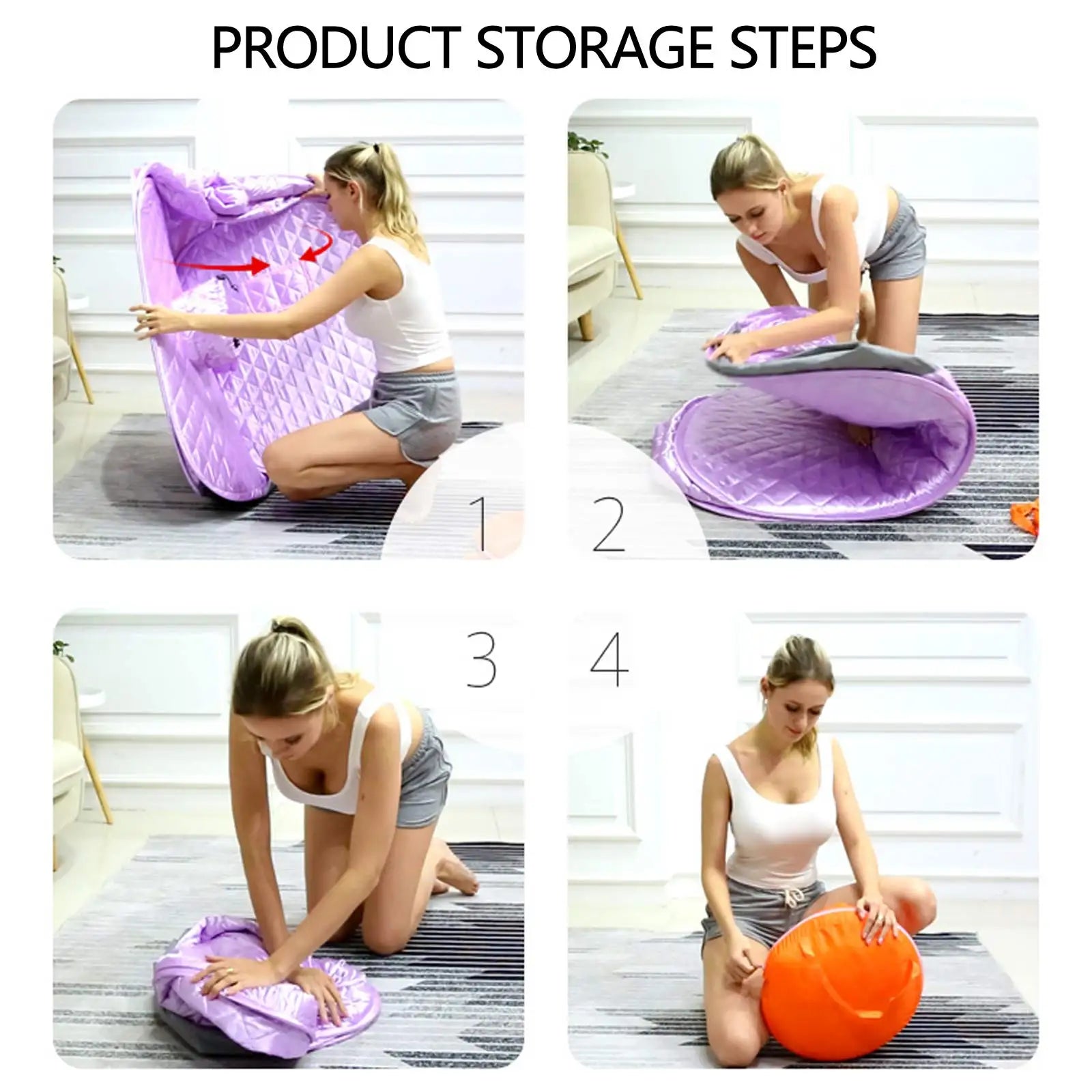 PRODUCT STORAGE STEPS

1

2

3

4