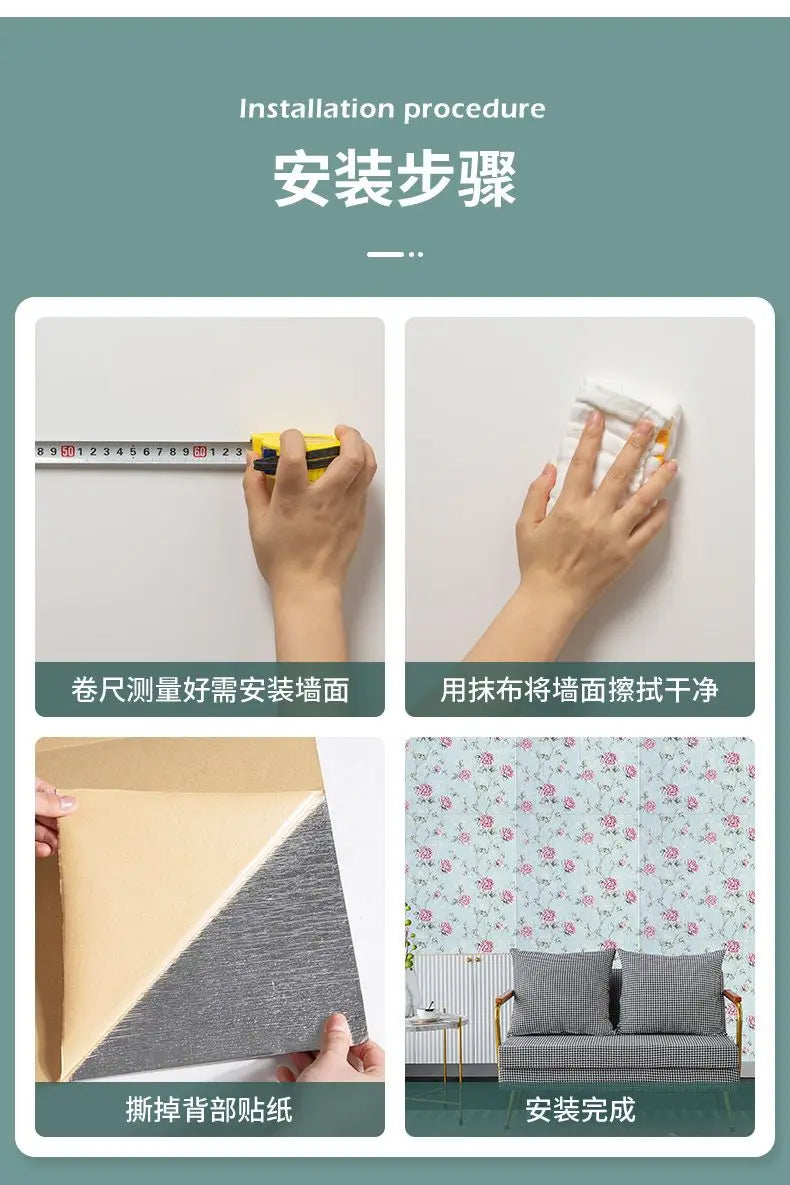 Installation procedure

安装步骤

8 9 50 1 2 3 4 5 6 7 8 9 60 1 2 3

卷尺测量好需安装墙面

用抹布将墙面擦拭干净

撕掉背部贴纸

安装完成