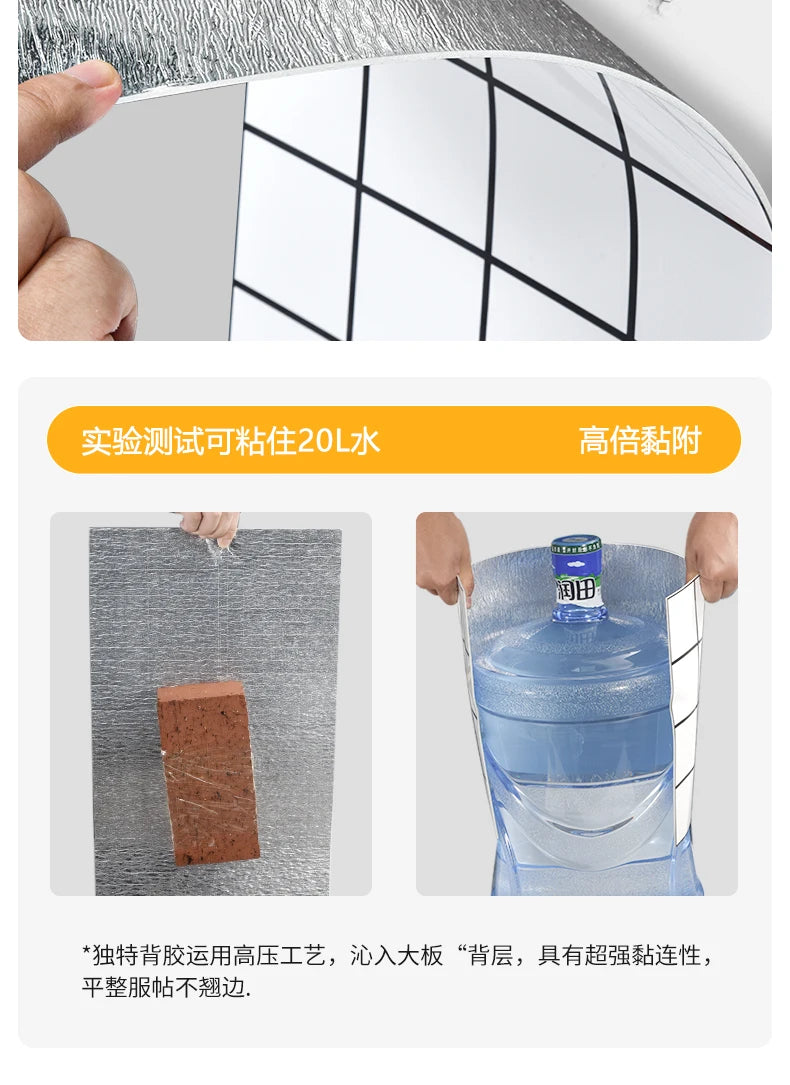 实验测试可粘住20L水

高倍黏附

润田

*独特背胶运用高压工艺，沁入大板“背层，具有超强黏连性，平整服帖不翘边.