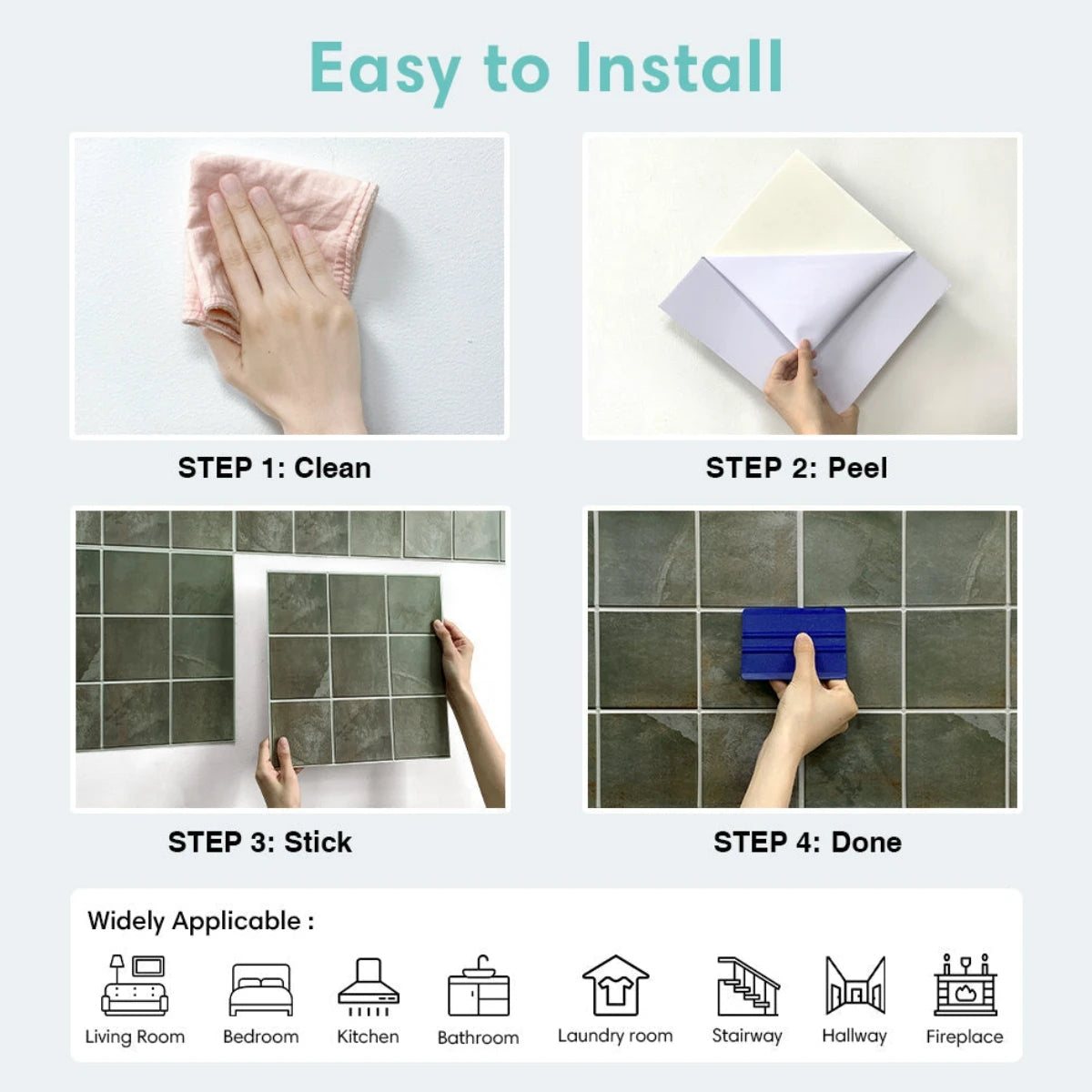 Easy to Install

STEP 1: Clean

STEP 2: Peel

STEP 3: Stick

STEP 4: Done

Widely Applicable :

Living Room Bedroom Kitchen Bathroom Laundry room Stairway Hallway Fireplace