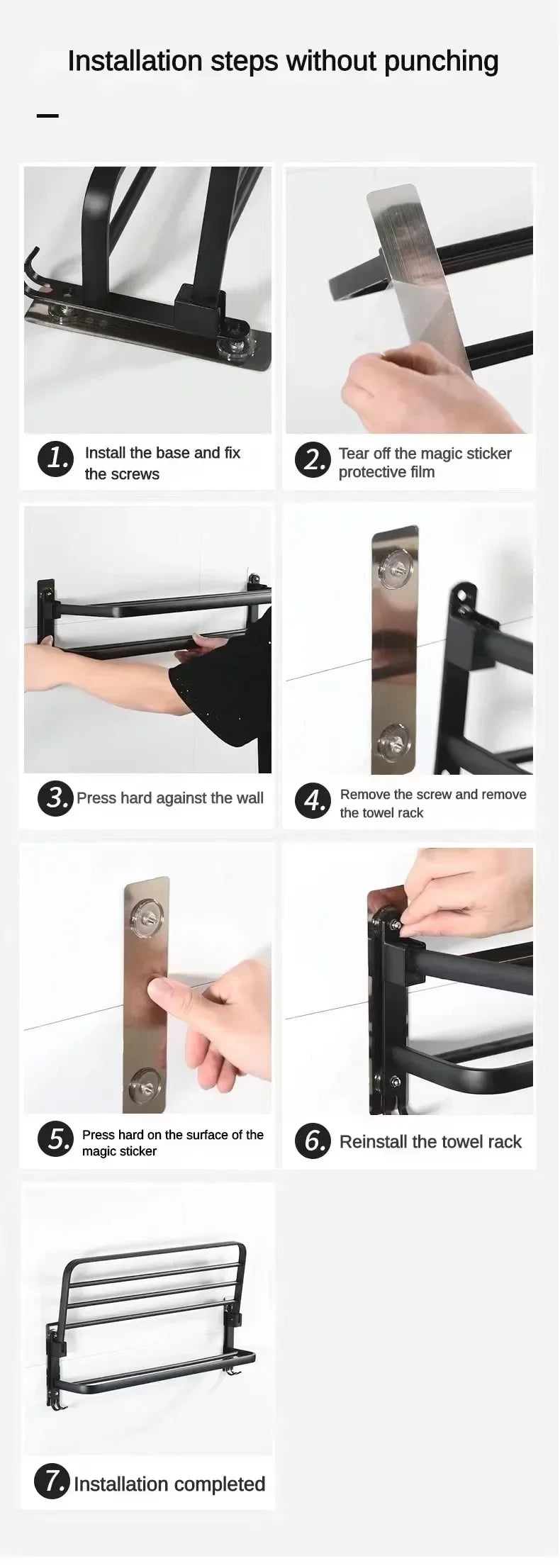 Installation steps without punching

1. Install the base and fix the screws

2. Tear off the magic sticker protective film

3. Press hard against the wall

4. Remove the screw and remove the towel rack

5. Press hard on the surface of the magic sticker

6. Reinstall the towel rack

7. Installation completed