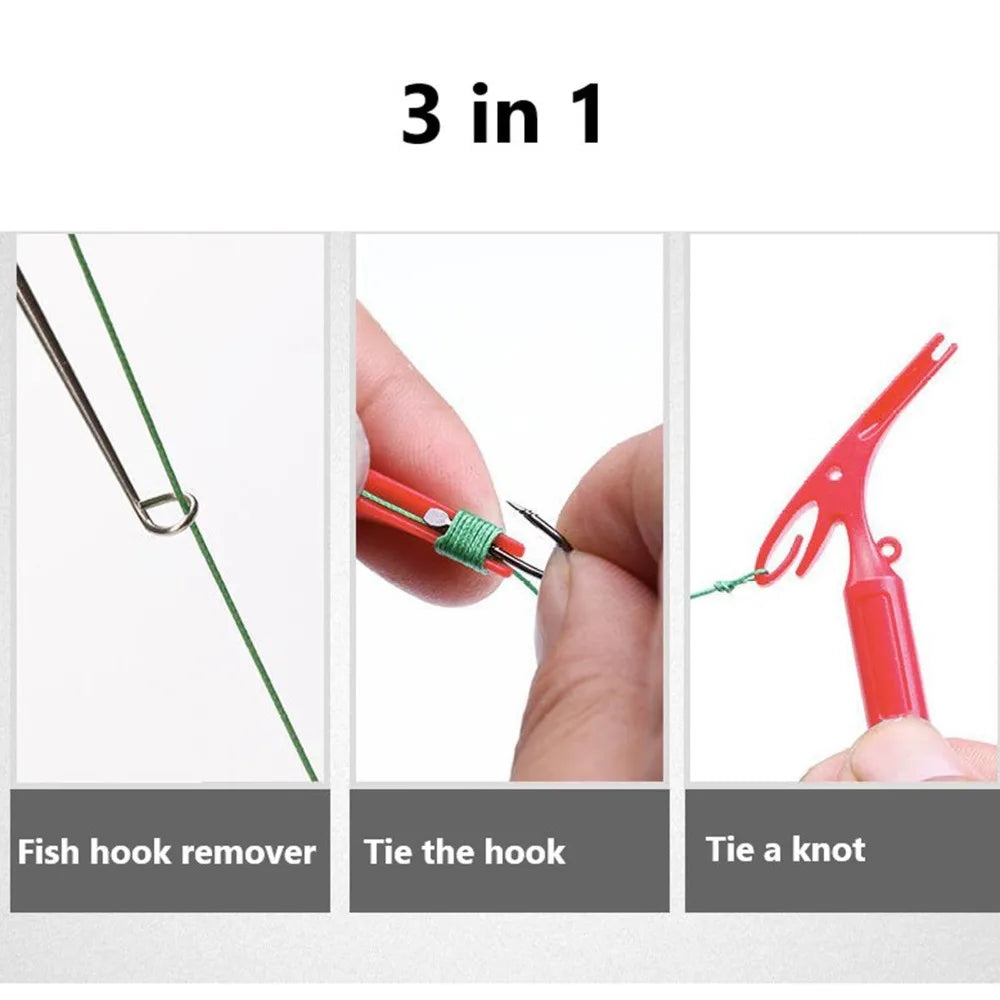 3 in 1

Fish hook remover

Tie the hook

Tie a knot