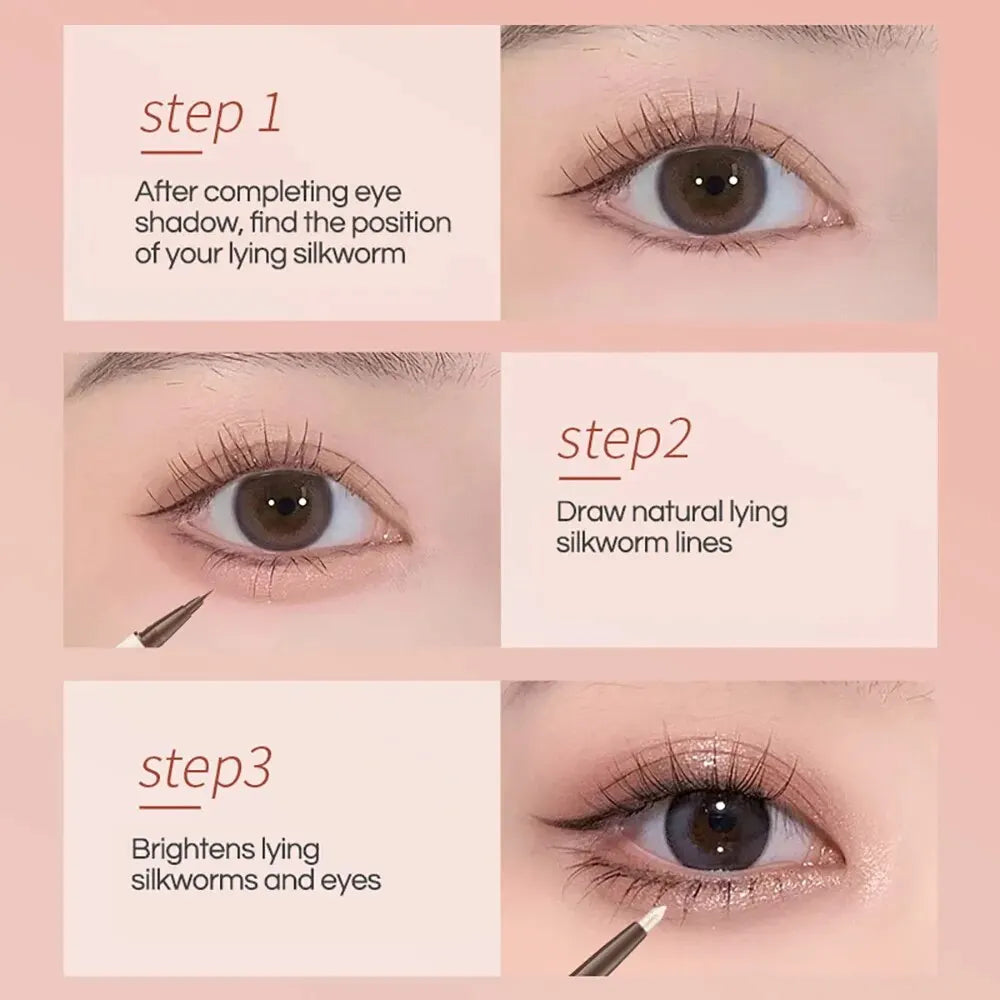 step 1

After completing eye shadow, find the position of your lying silkworm

step2

Draw natural lying silkworm lines

step3

Brightens lying silkworms and eyes