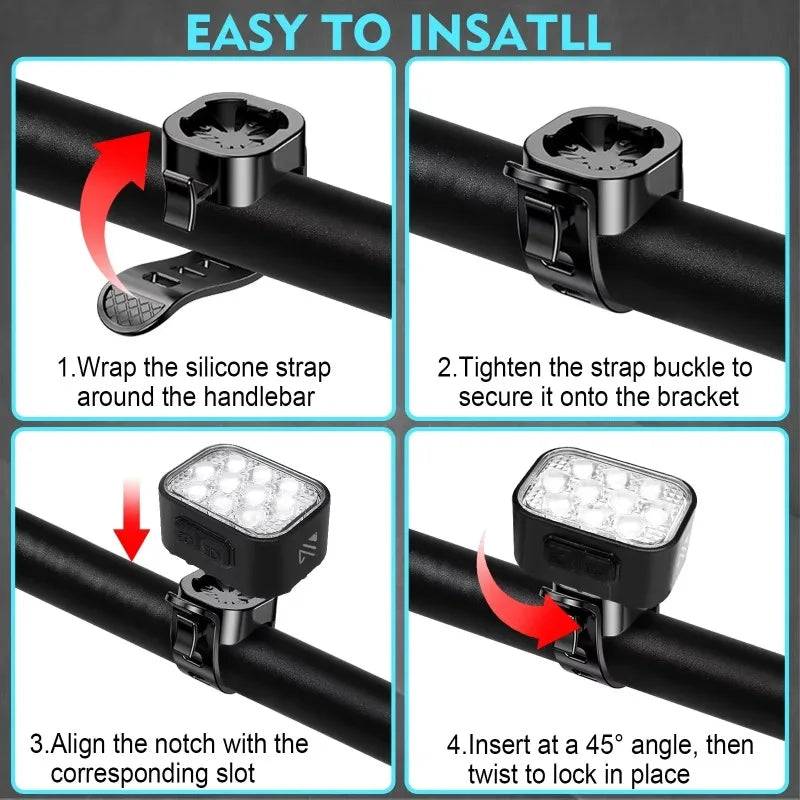 EASY TO INSATLL

1.Wrap the silicone strap around the handlebar

2.Tighten the strap buckle to secure it onto the bracket

3.Align the notch with the corresponding slot

4.Insert at a 45° angle, then twist to lock in place