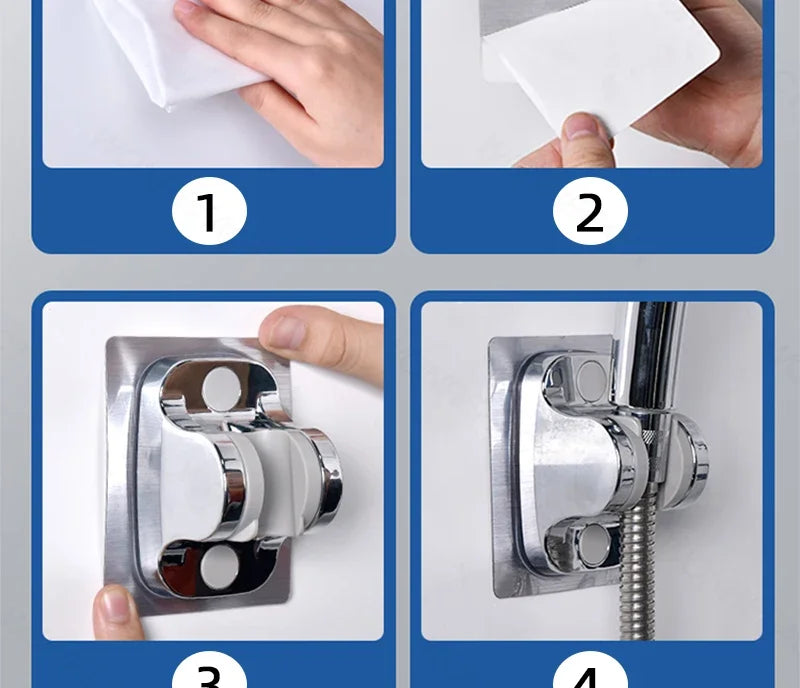 1

2

3

4