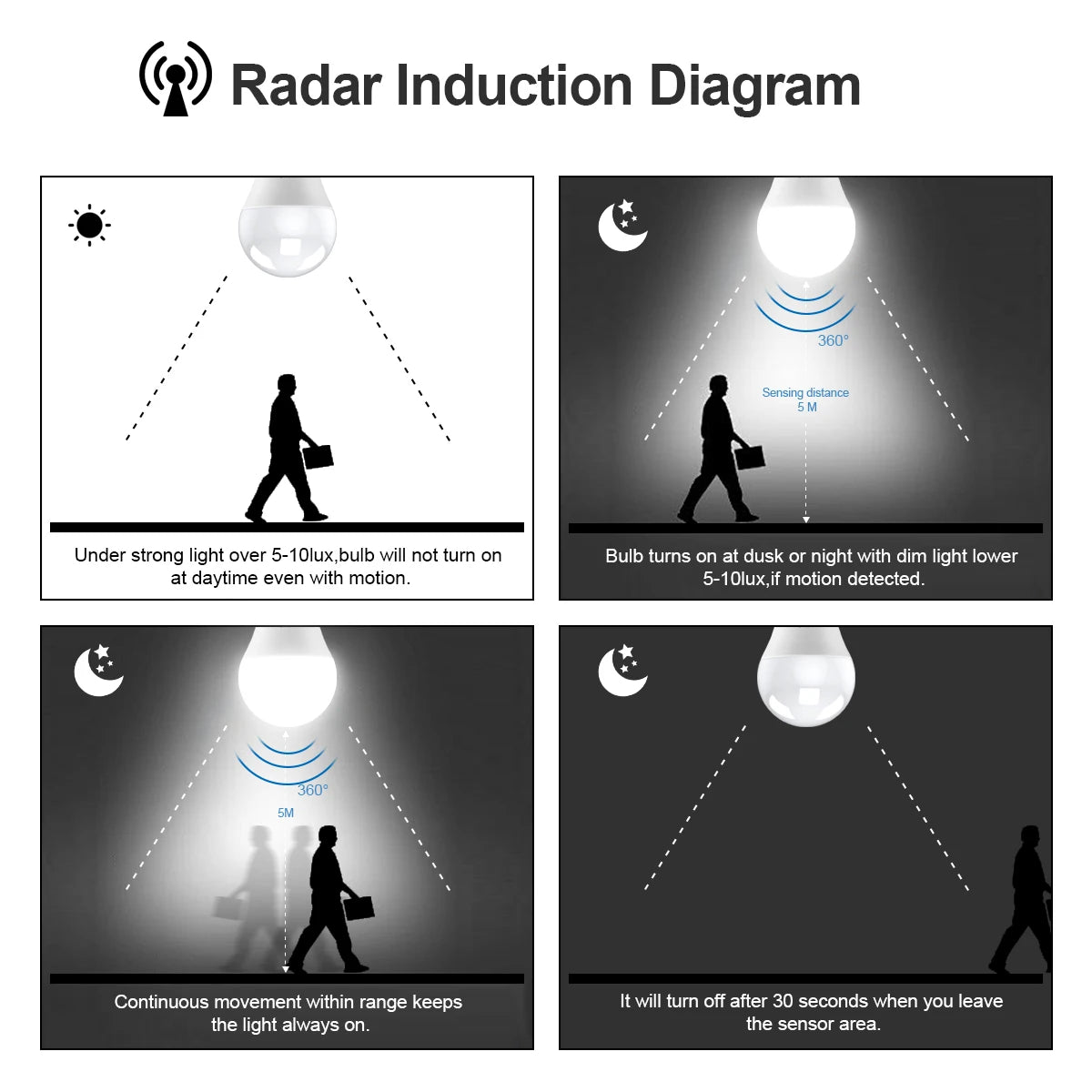 Radar Induction Diagram

Under strong light over 5-10lux,bulb will not turn on at daytime even with motion.

360°

Sensing distance
5 M

Bulb turns on at dusk or night with dim light lower 5-10lux,if motion detected.

360°

5M

Continuous movement within range keeps the light always on.

It will turn off after 30 seconds when you leave the sensor area.