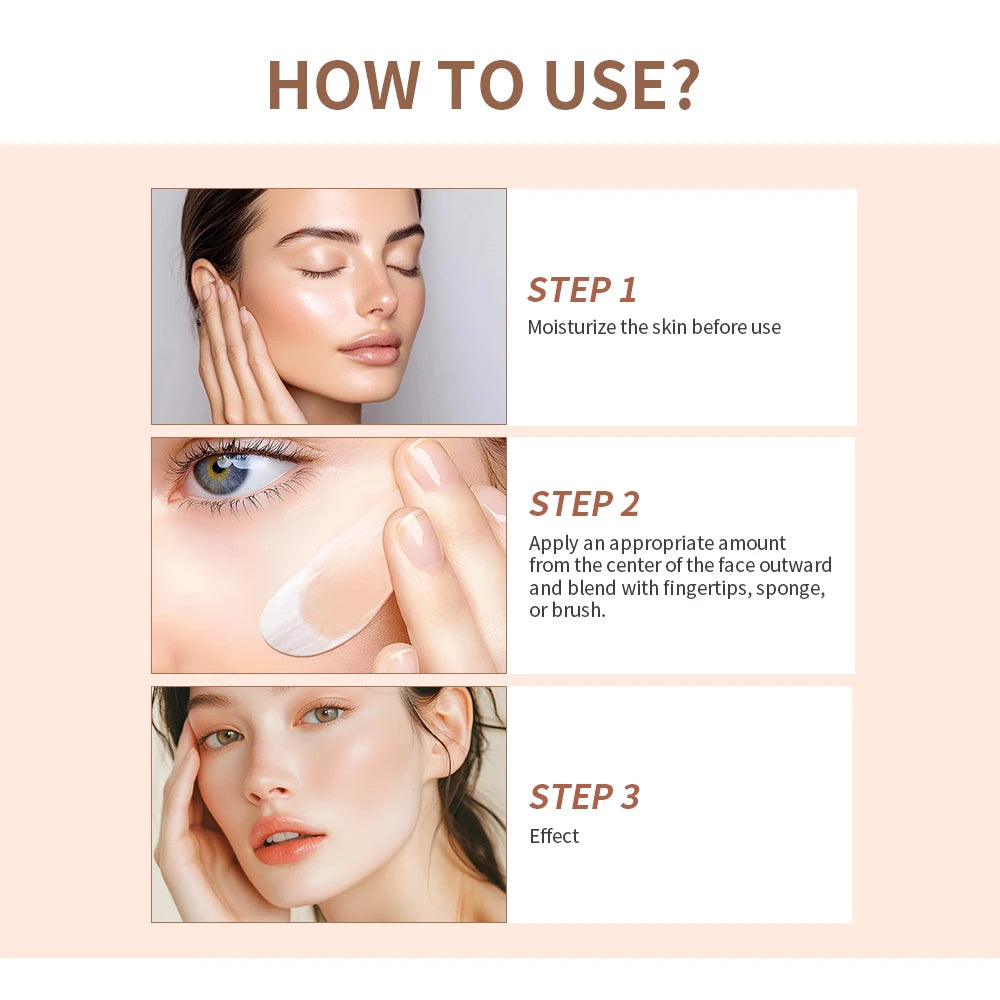 HOW TO USE?

STEP 1
Moisturize the skin before use

STEP 2
Apply an appropriate amount from the center of the face outward and blend with fingertips, sponge, or brush.

STEP 3
Effect