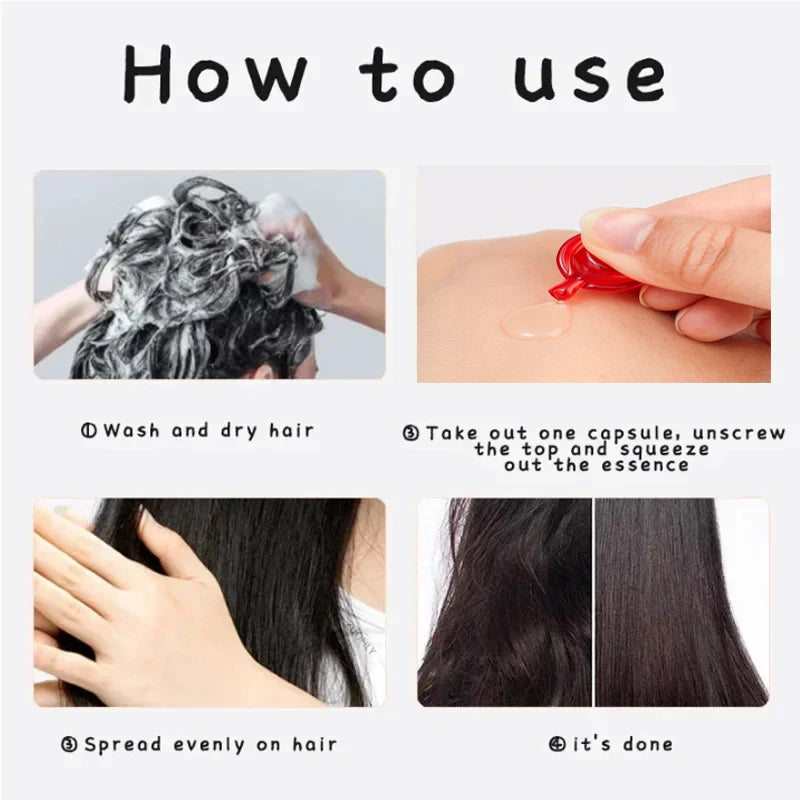 How to use

① Wash and dry hair

③ Take out one capsule, unscrew the top and squeeze out the essence

③ Spread evenly on hair

④ it's done