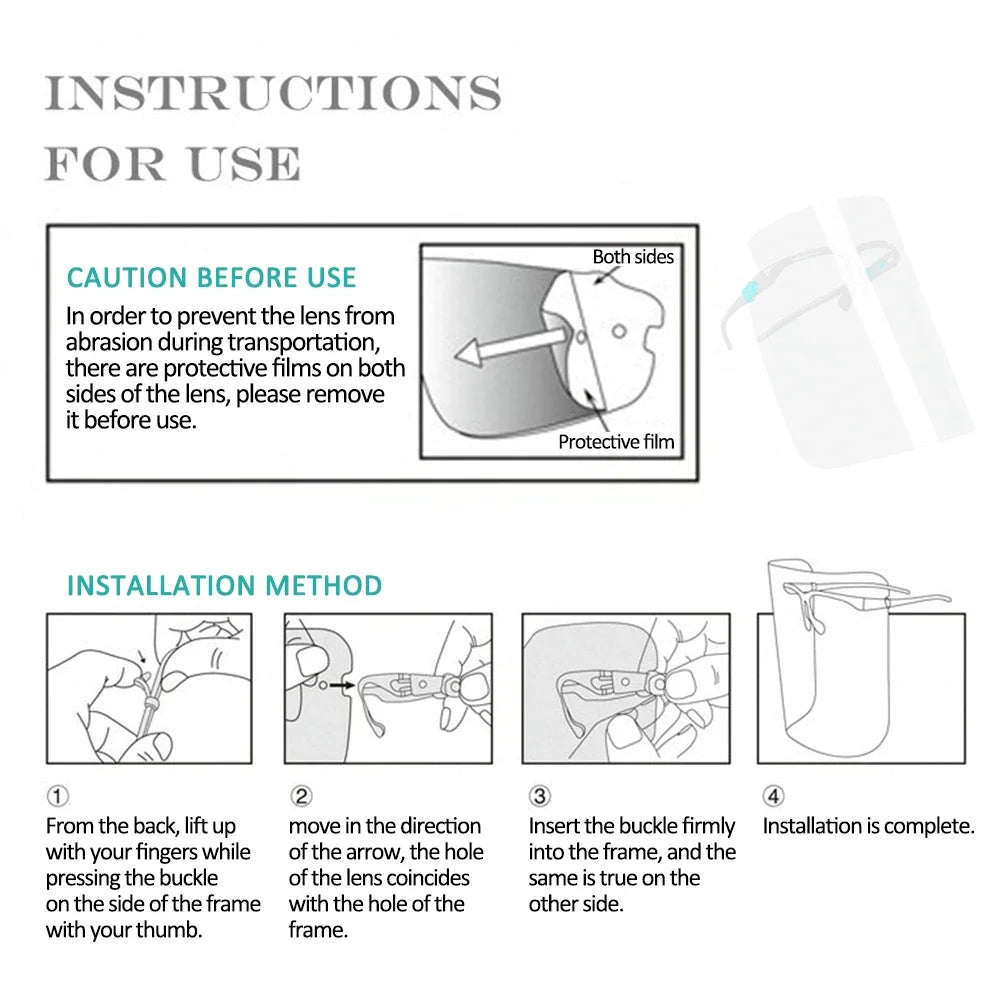 INSTRUCTIONS FOR USE

CAUTION BEFORE USE

In order to prevent the lens from abrasion during transportation, there are protective films on both sides of the lens, please remove it before use.

Both sides

Protective film

INSTALLATION METHOD

①
From the back, lift up with your fingers while pressing the buckle on the side of the frame with your thumb.

②
move in the direction of the arrow, the hole of the lens coincides with the hole of the frame.

③
Insert the buckle firmly into the frame, and the same is true on the other side.

④
Installation is complete.