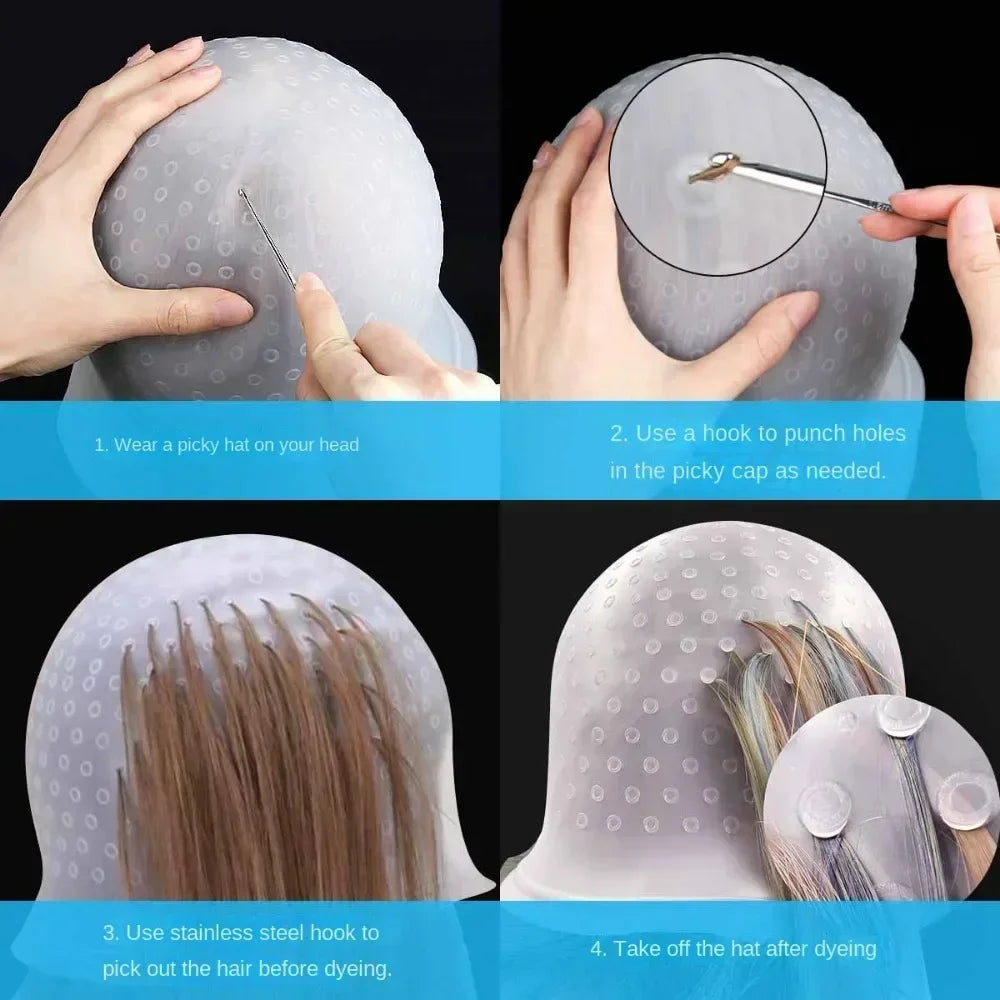 1. Wear a picky hat on your head

2. Use a hook to punch holes in the picky cap as needed.

3. Use stainless steel hook to pick out the hair before dyeing.

4. Take off the hat after dyeing