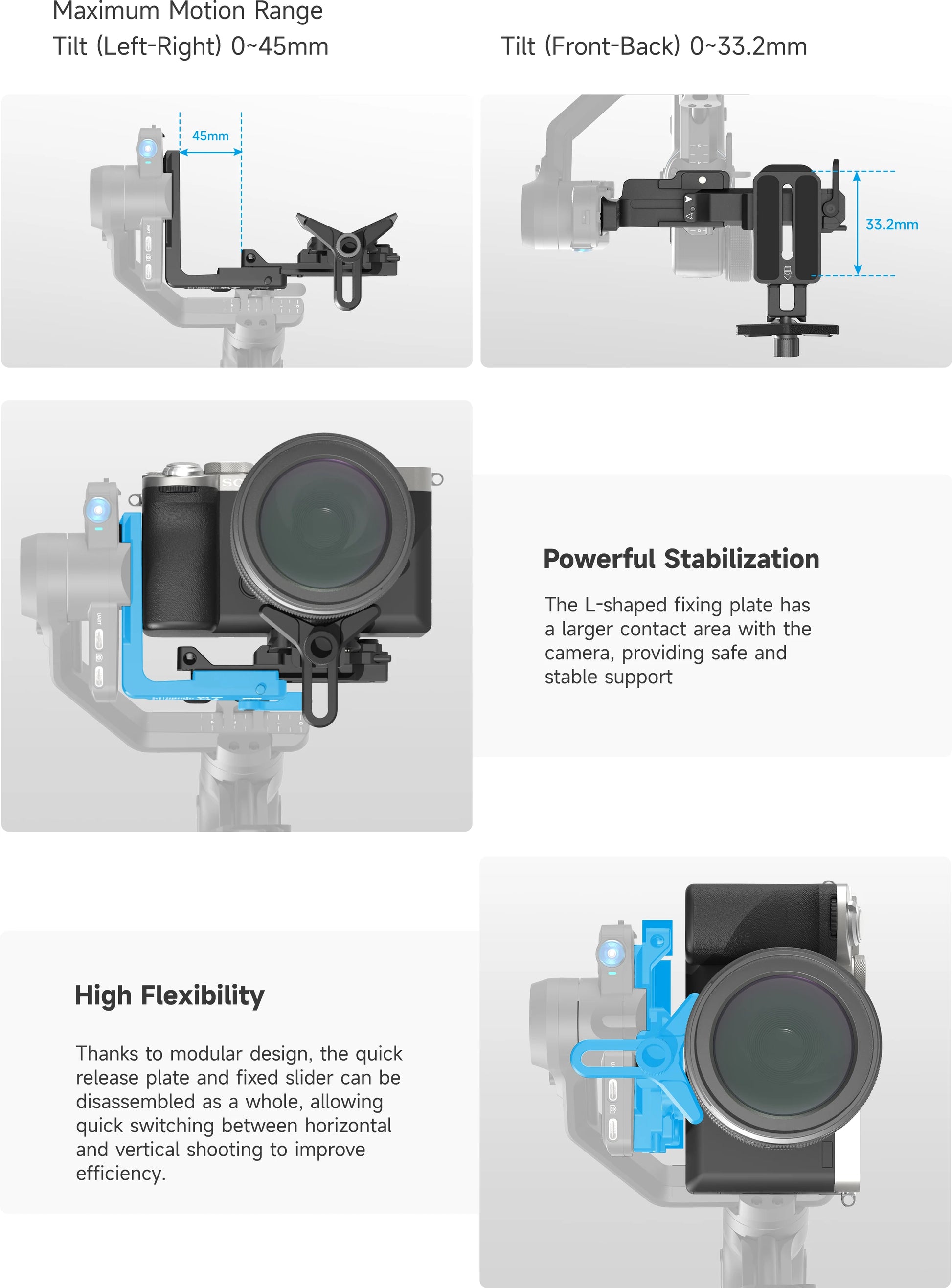 Maximum Motion Range

Tilt (Left-Right) 0~45mm

Tilt (Front-Back) 0~33.2mm

45mm

33.2mm

Powerful Stabilization

The L-shaped fixing plate has a larger contact area with the camera, providing safe and stable support

High Flexibility

Thanks to modular design, the quick release plate and fixed slider can be disassembled as a whole, allowing quick switching between horizontal and vertical shooting to improve efficiency.