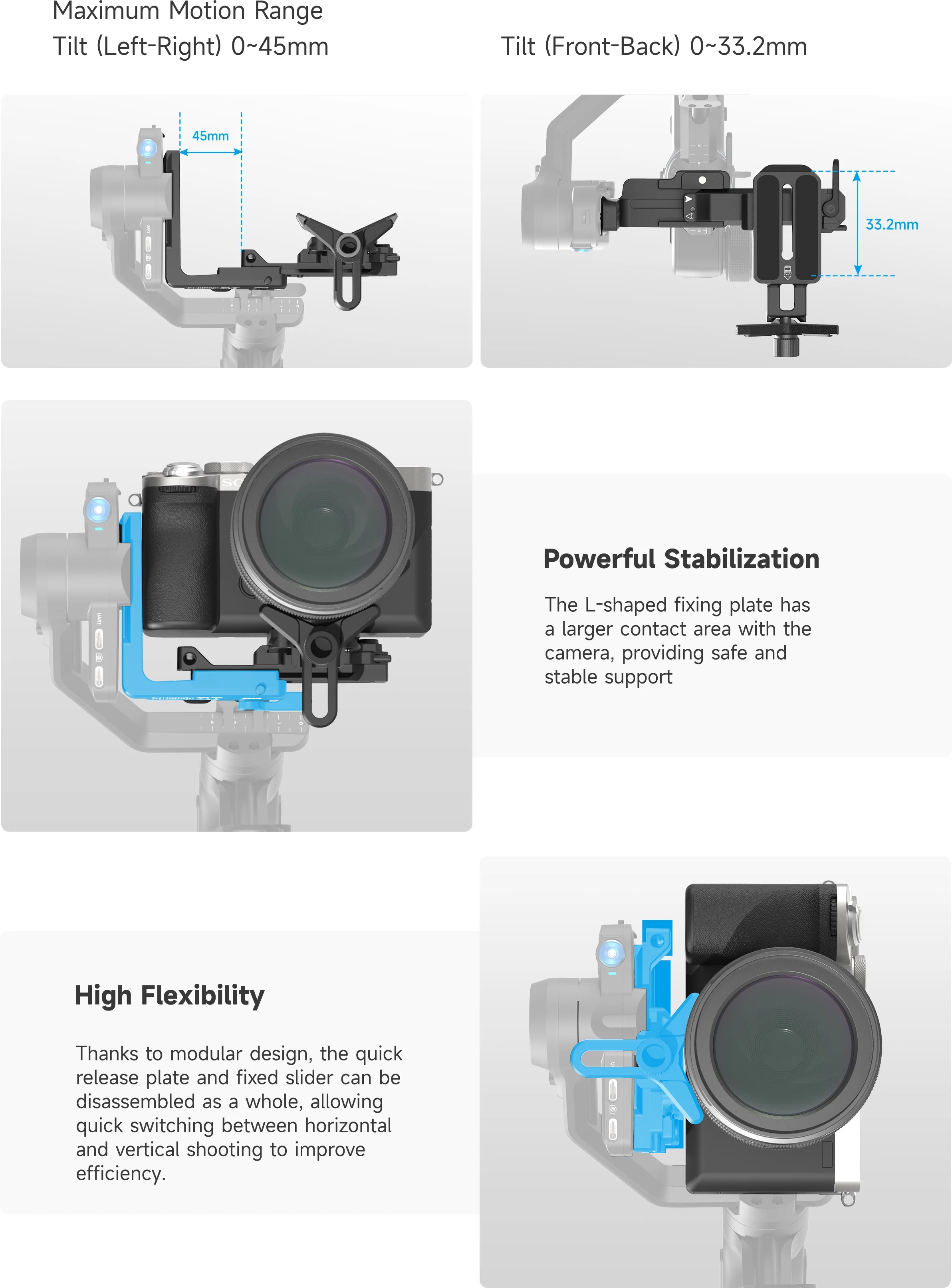 Maximum Motion Range
Tilt (Left-Right) 0~45mm

Tilt (Front-Back) 0~33.2mm

45mm

33.2mm

Powerful Stabilization

The L-shaped fixing plate has a larger contact area with the camera, providing safe and stable support

High Flexibility

Thanks to modular design, the quick release plate and fixed slider can be disassembled as a whole, allowing quick switching between horizontal and vertical shooting to improve efficiency.