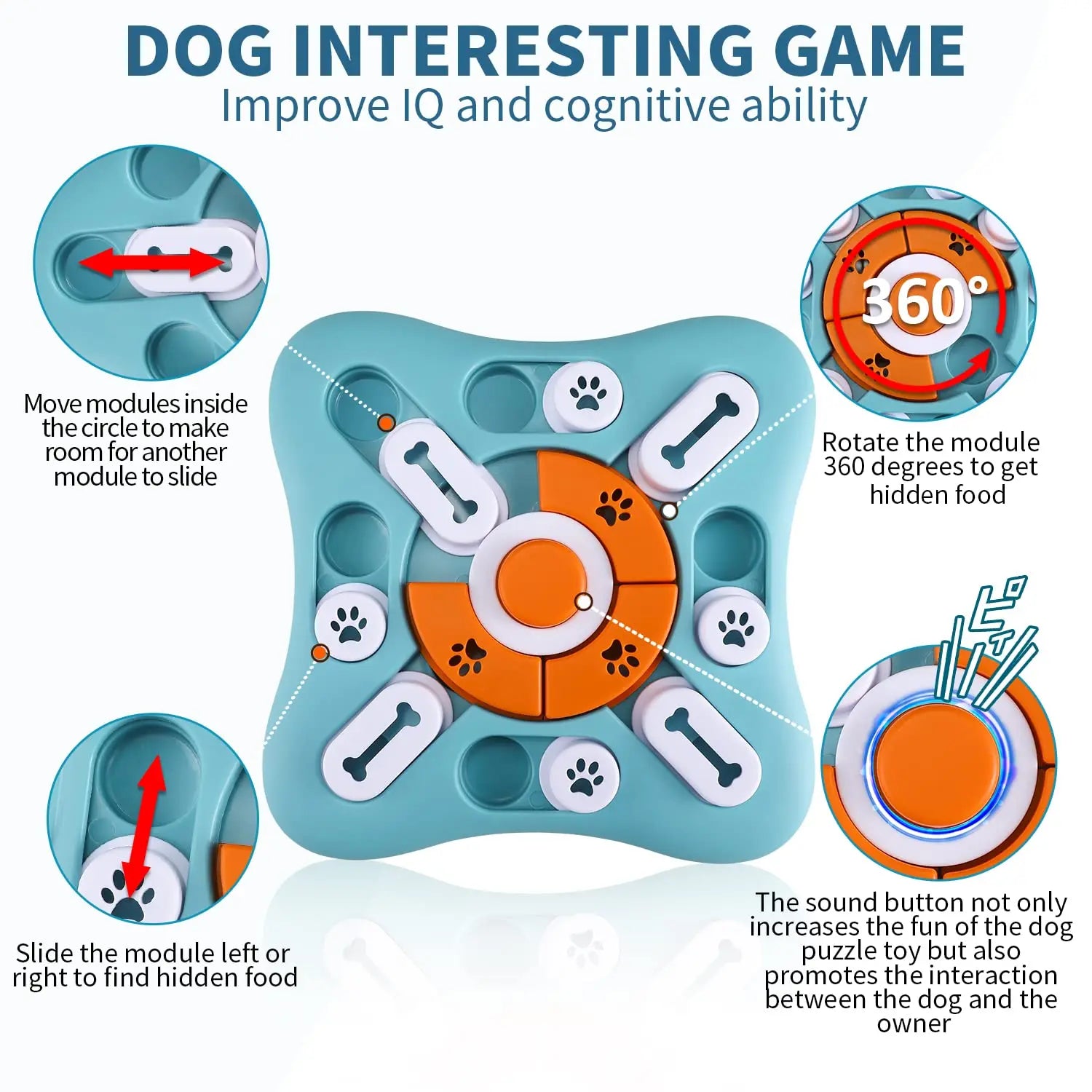 DOG INTERESTING GAME
Improve IQ and cognitive ability

Move modules inside the circle to make room for another module to slide

360°

Rotate the module 360 degrees to get hidden food

ピィ

Slide the module left or right to find hidden food

The sound button not only increases the fun of the dog puzzle toy but also promotes the interaction between the dog and the owner