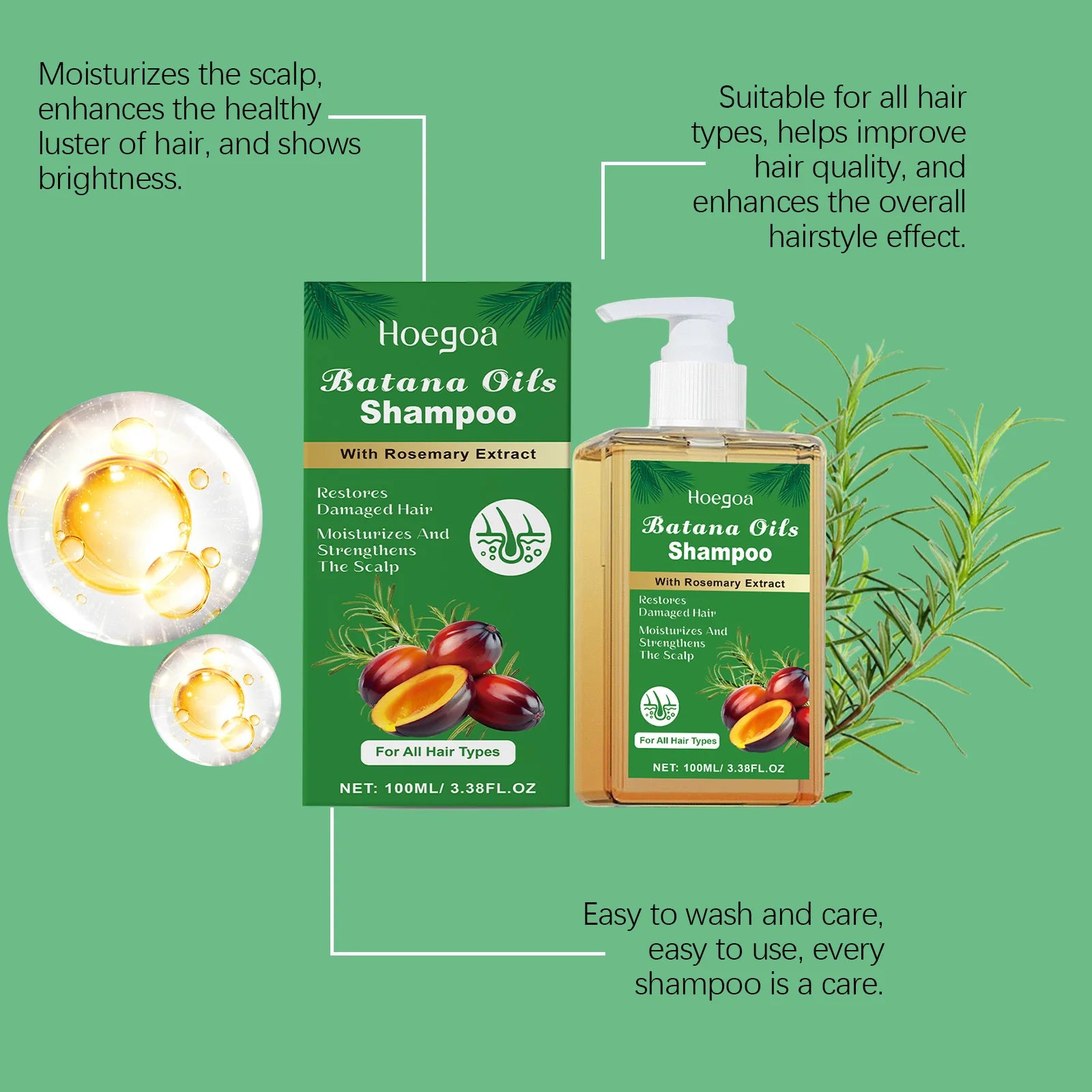 Moisturizes the scalp, enhances the healthy luster of hair, and shows brightness.

Suitable for all hair types, helps improve hair quality, and enhances the overall hairstyle effect.

Hoegoa
Batana Oils
Shampoo
With Rosemary Extract
Restores Damaged Hair
Moisturizes And Strengthens The Scalp
For All Hair Types
NET: 100ML/ 3.38FL.OZ

Hoegoa
Batana Oils
Shampoo
With Rosemary Extract
Restores Damaged Hair
Moisturizes And Strengthens The Scalp
For All Hair Types
NET: 100ML/ 3.38FL.OZ

Easy to wash and care, easy to use, every shampoo is a care.