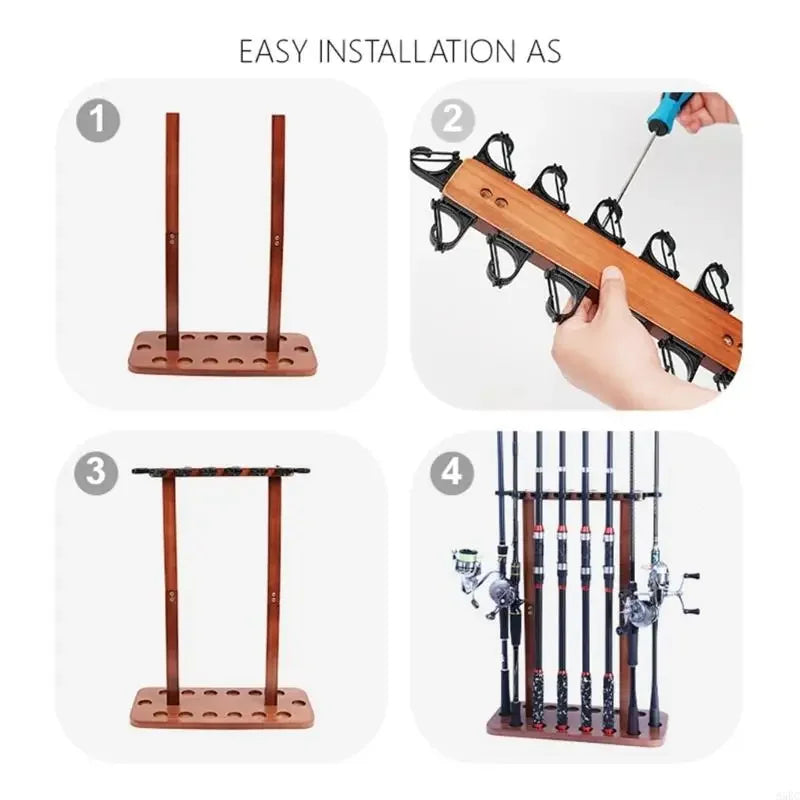 EASY INSTALLATION AS

1

2

3

4