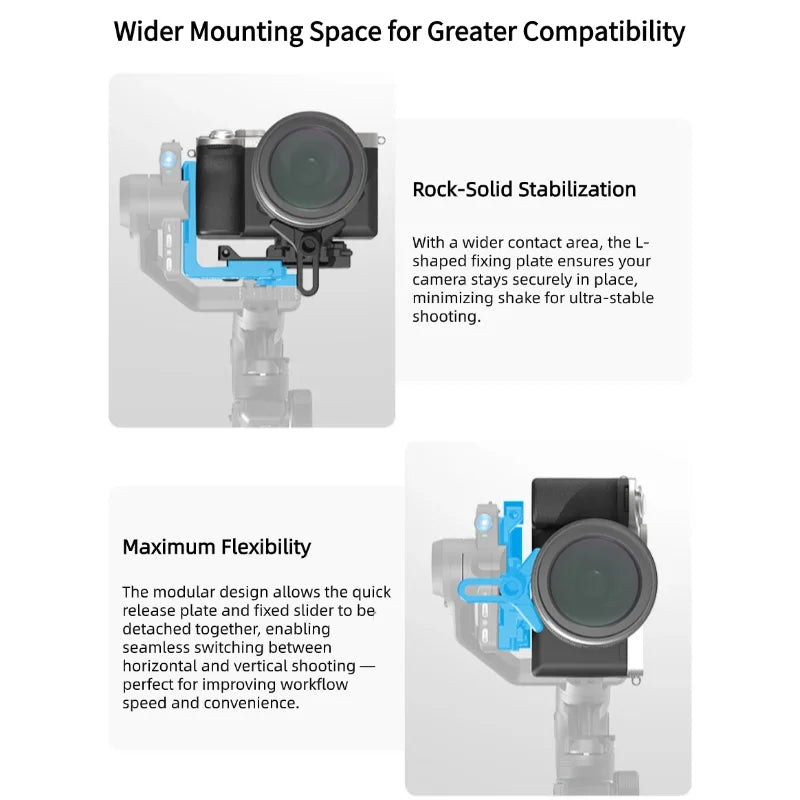 Wider Mounting Space for Greater Compatibility

Rock-Solid Stabilization

With a wider contact area, the L-shaped fixing plate ensures your camera stays securely in place, minimizing shake for ultra-stable shooting.

Maximum Flexibility

The modular design allows the quick release plate and fixed slider to be detached together, enabling seamless switching between horizontal and vertical shooting — perfect for improving workflow speed and convenience.