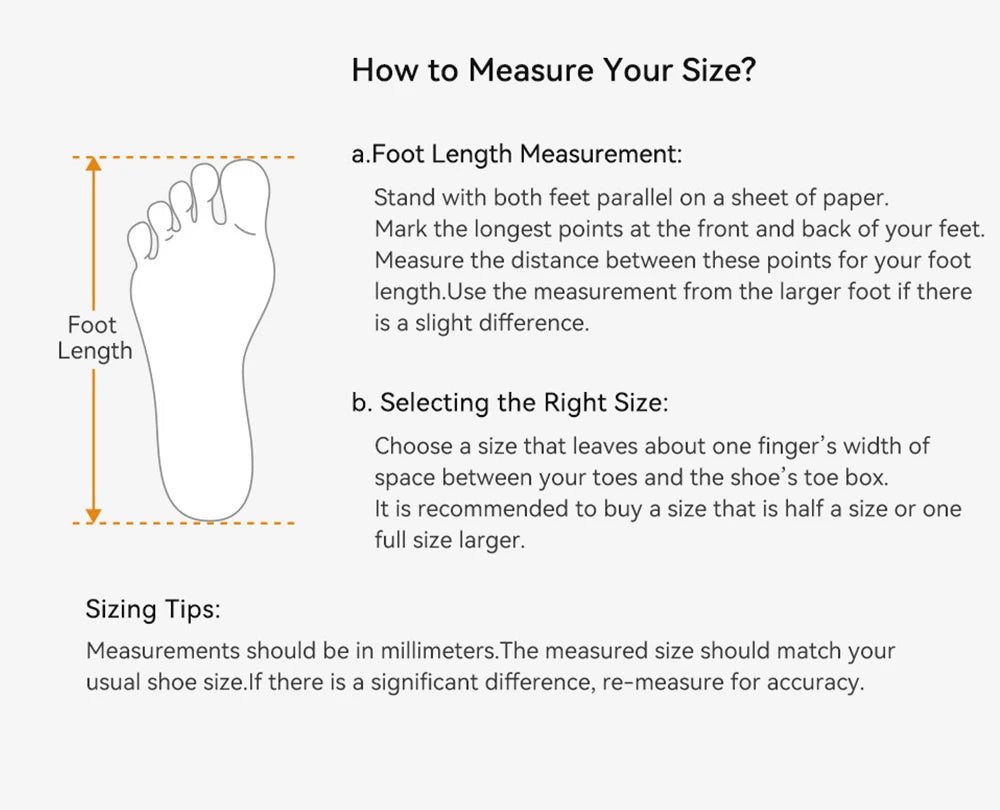 How to Measure Your Size?

Foot Length

a.Foot Length Measurement:

Stand with both feet parallel on a sheet of paper. Mark the longest points at the front and back of your feet. Measure the distance between these points for your foot length.Use the measurement from the larger foot if there is a slight difference.

b. Selecting the Right Size:

Choose a size that leaves about one finger's width of space between your toes and the shoe's toe box. It is recommended to buy a size that is half a size or one full size larger.

Sizing Tips:

Measurements should be in millimeters.The measured size should match your usual shoe size.If there is a significant difference, re-measure for accuracy.