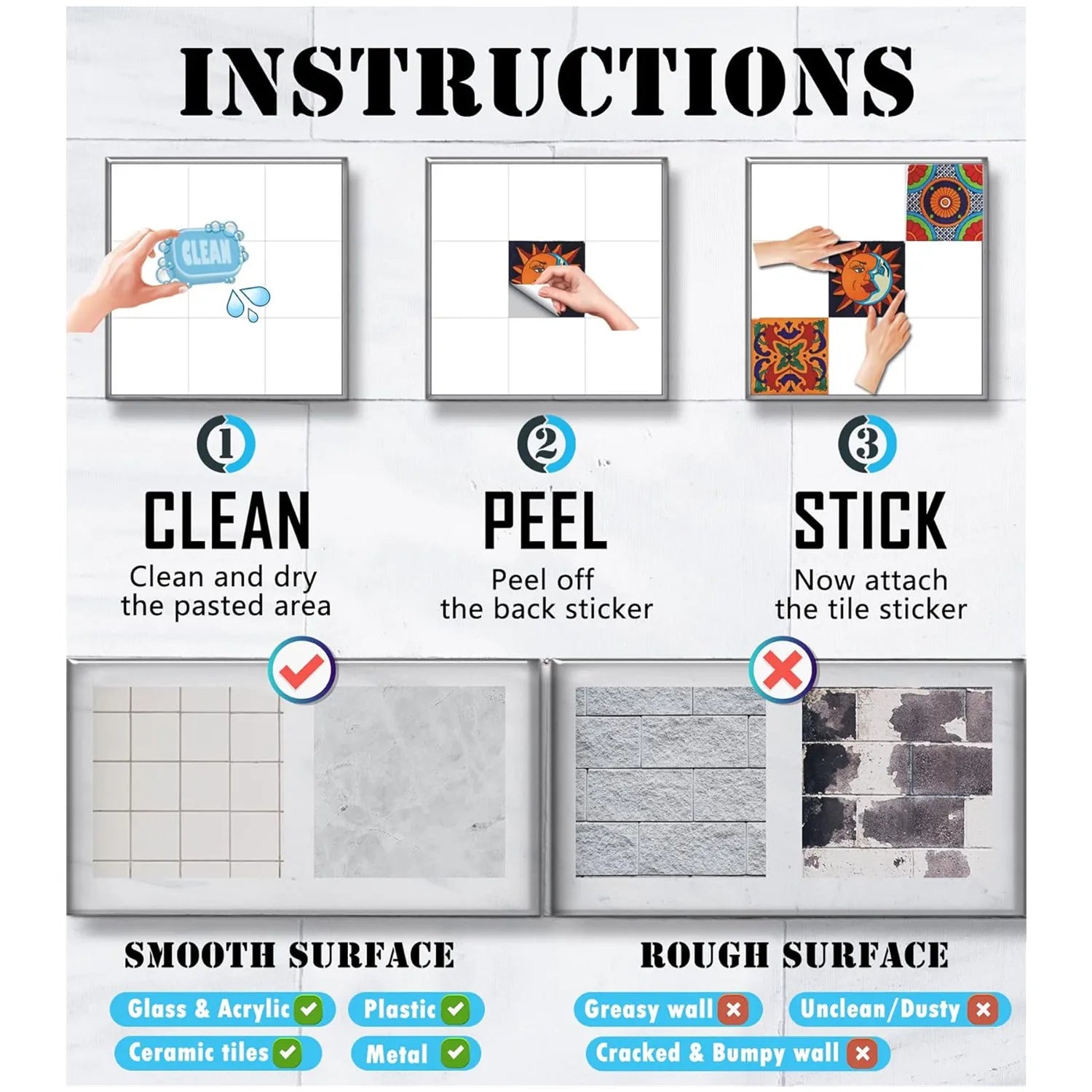 INSTRUCTIONS

CLEAN

1
CLEAN
Clean and dry the pasted area

2
PEEL
Peel off the back sticker

3
STICK
Now attach the tile sticker

SMOOTH SURFACE

Glass & Acrylic
Plastic
Ceramic tiles
Metal

ROUGH SURFACE

Greasy wall
Unclean/Dusty
Cracked & Bumpy wall