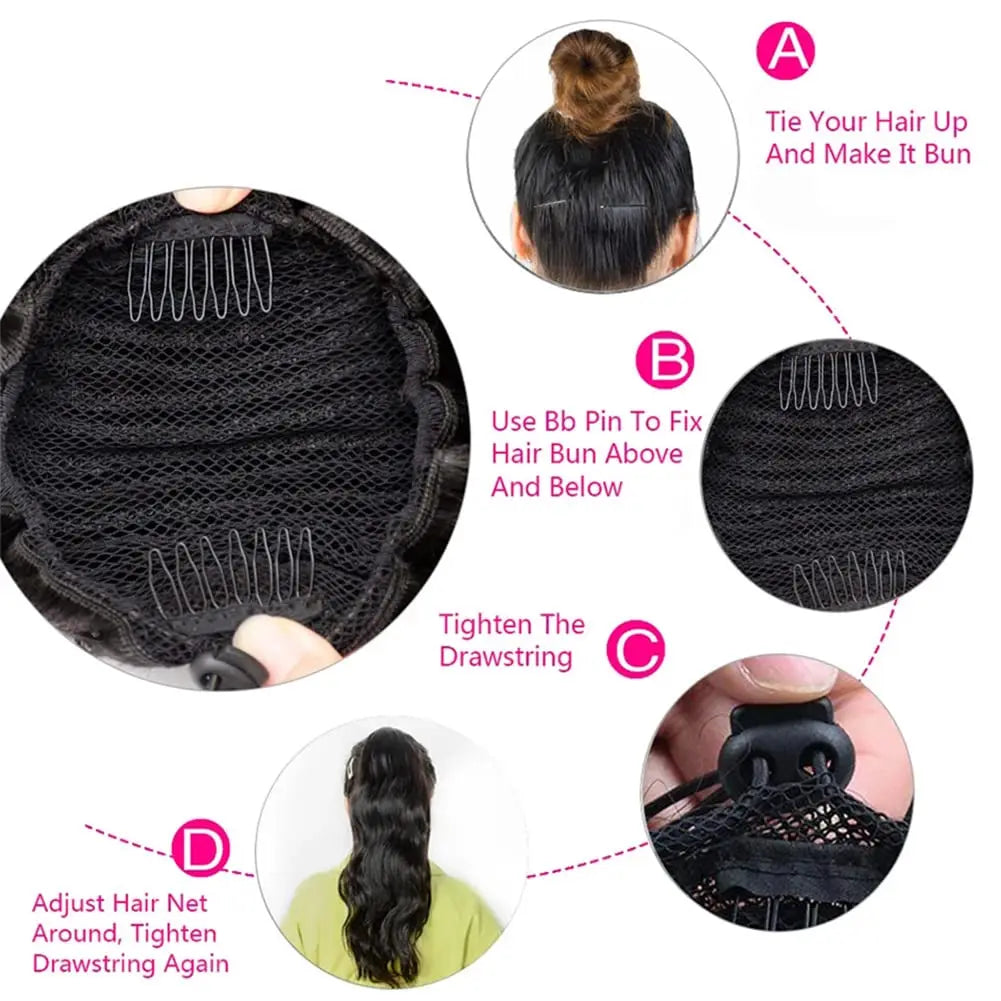 A
Tie Your Hair Up And Make It Bun

B
Use Bb Pin To Fix Hair Bun Above And Below

Tighten The Drawstring
C

D
Adjust Hair Net Around, Tighten Drawstring Again