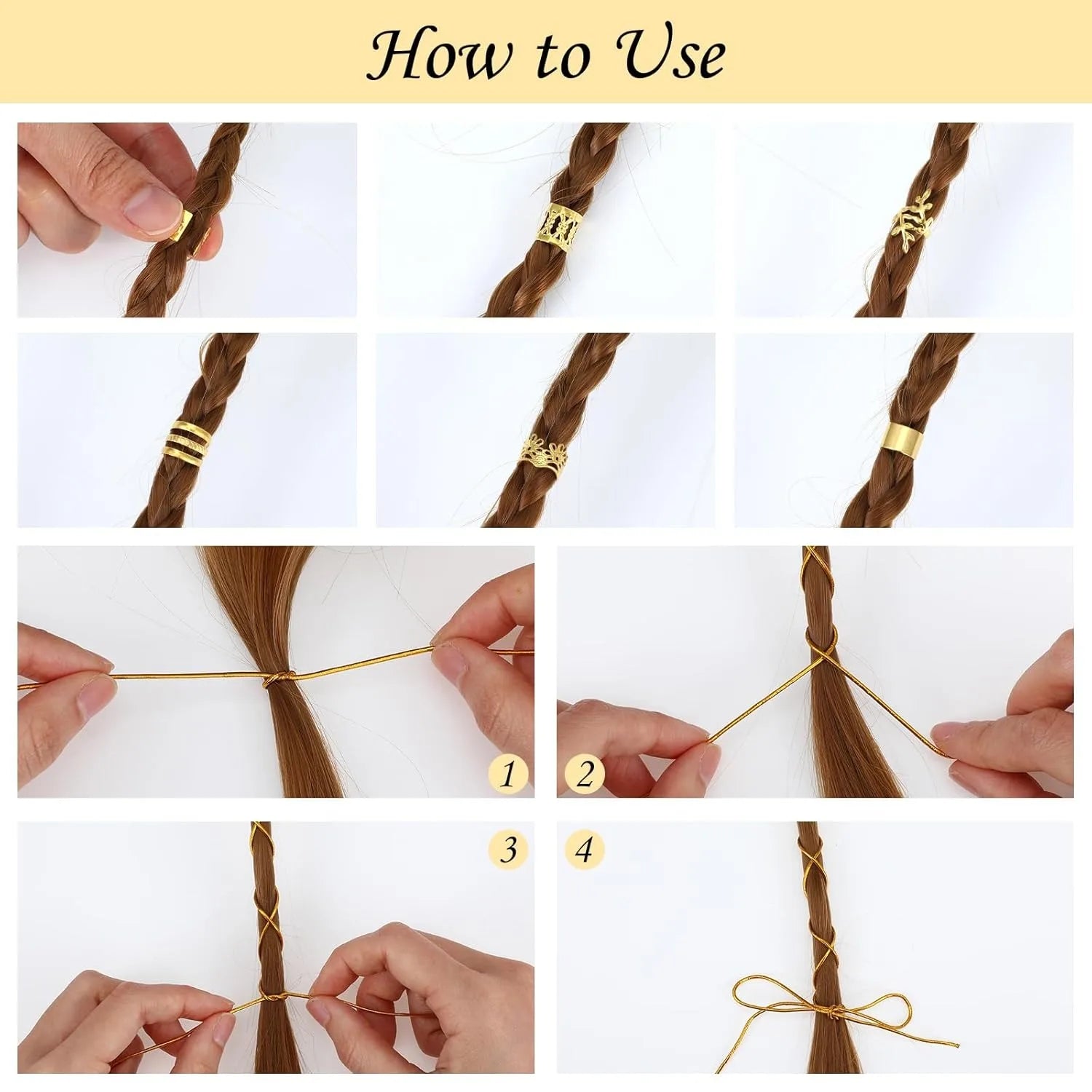 How to Use

1

2

3

4