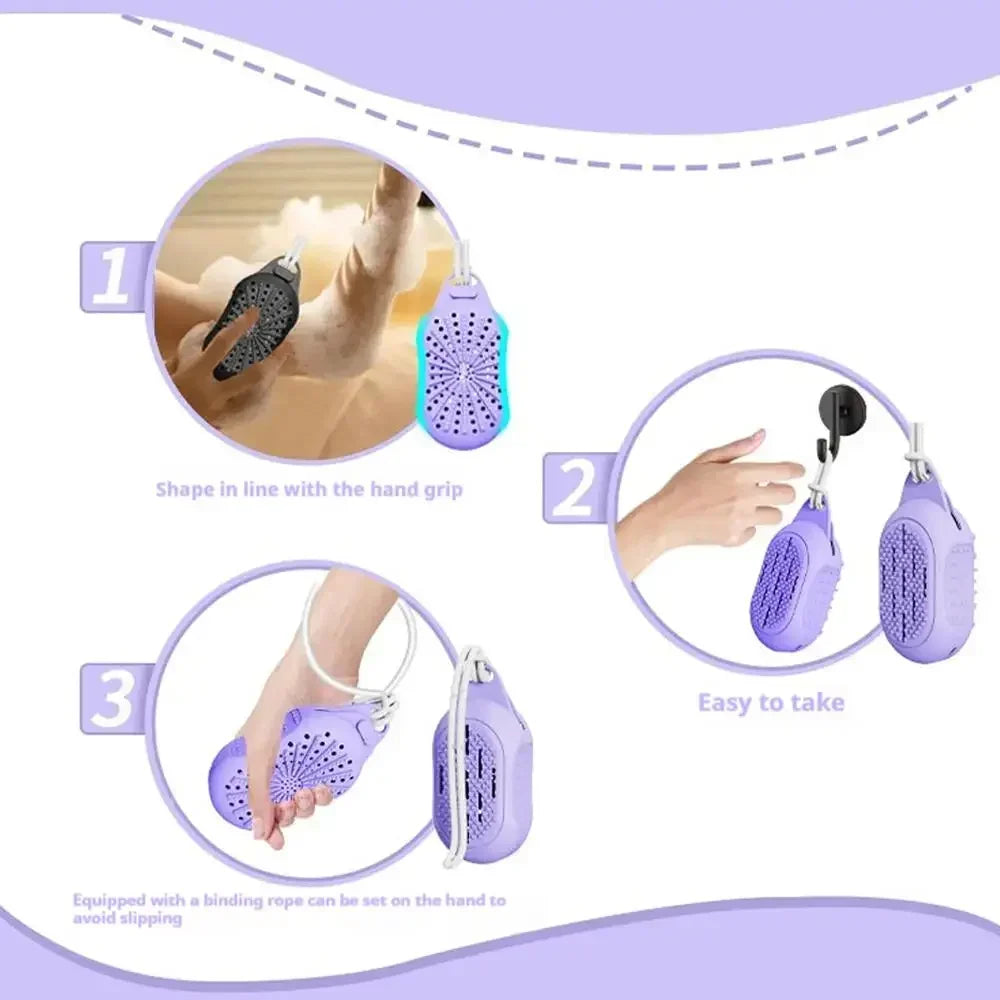 1

Shape in line with the hand grip

2

Easy to take

3

Equipped with a binding rope can be set on the hand to avoid slipping