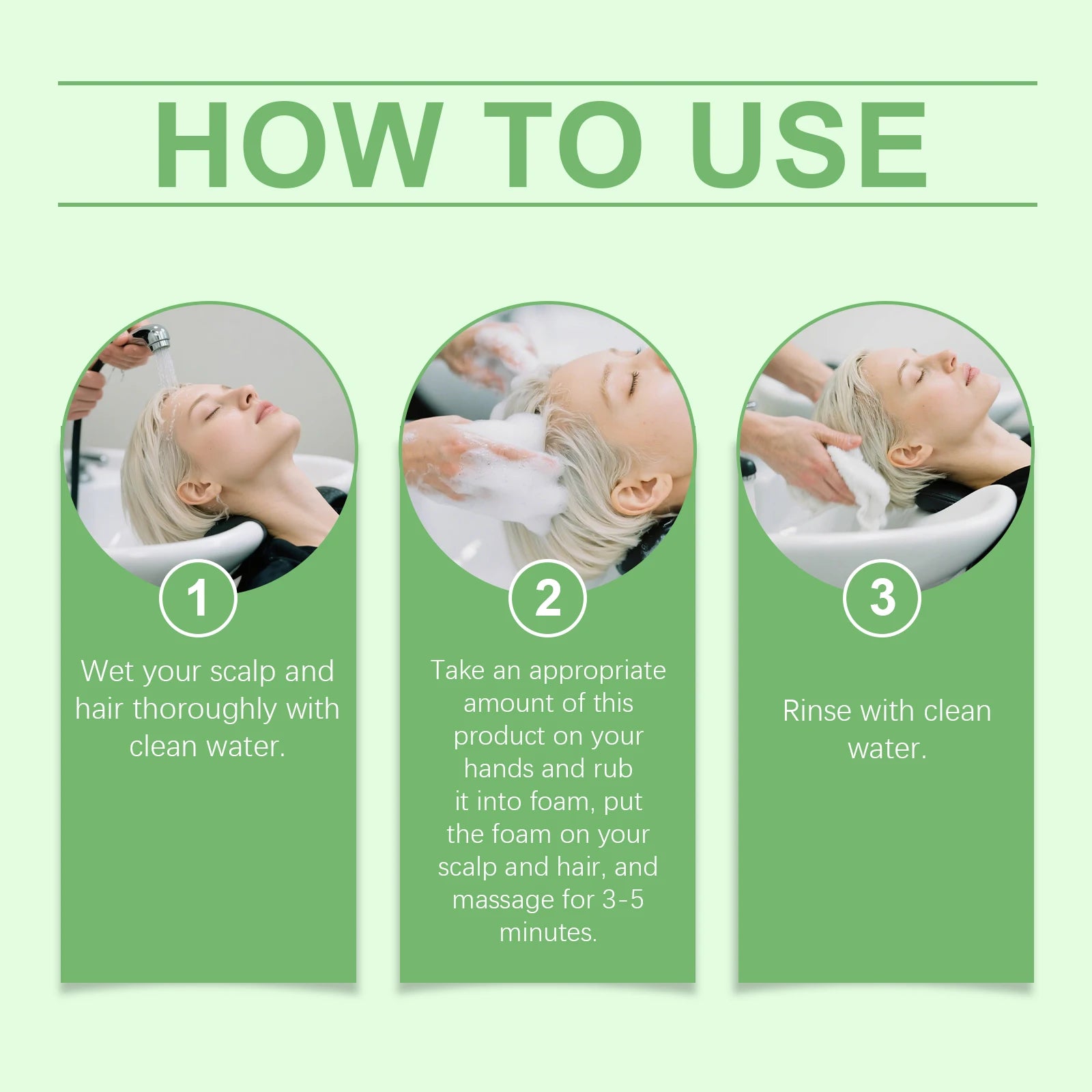 HOW TO USE

1

Wet your scalp and hair thoroughly with clean water.

2

Take an appropriate amount of this product on your hands and rub it into foam, put the foam on your scalp and hair, and massage for 3-5 minutes.

3

Rinse with clean water.