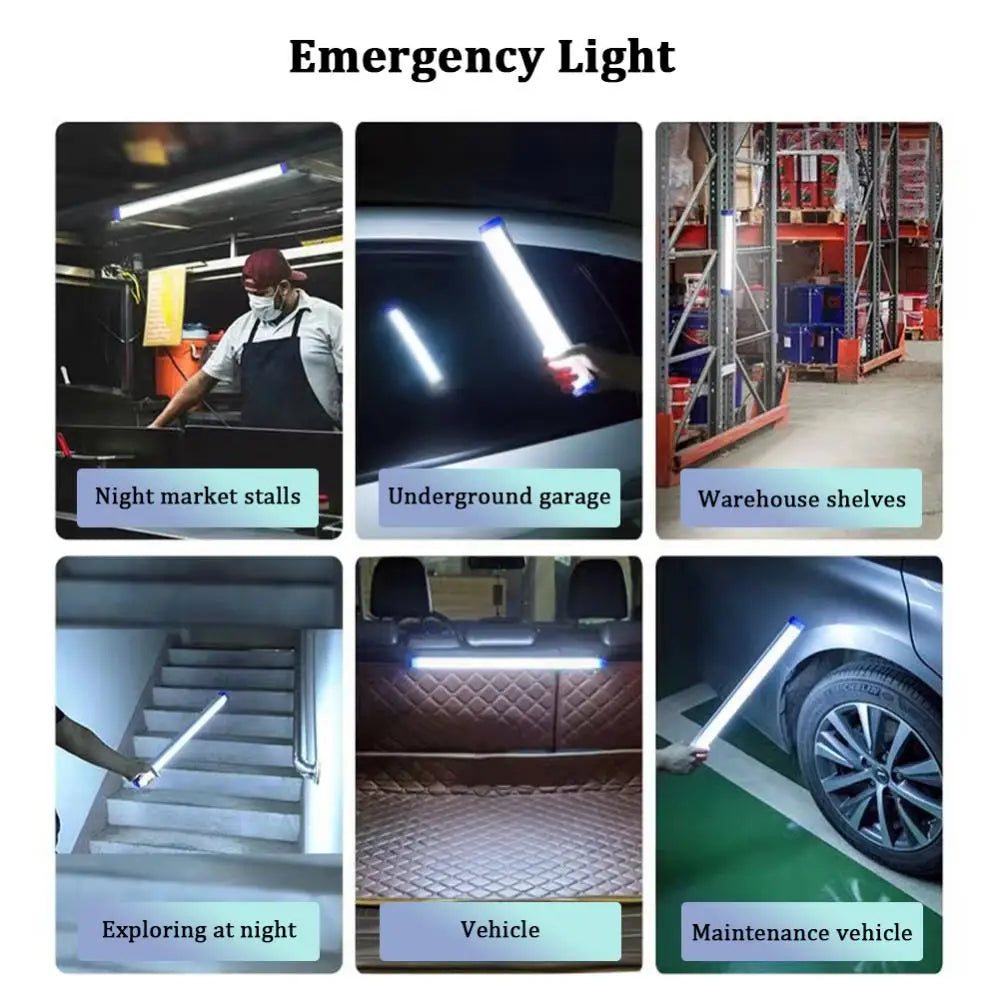 Emergency Light

Night market stalls

Underground garage

Warehouse shelves

Exploring at night

Vehicle

Maintenance vehicle